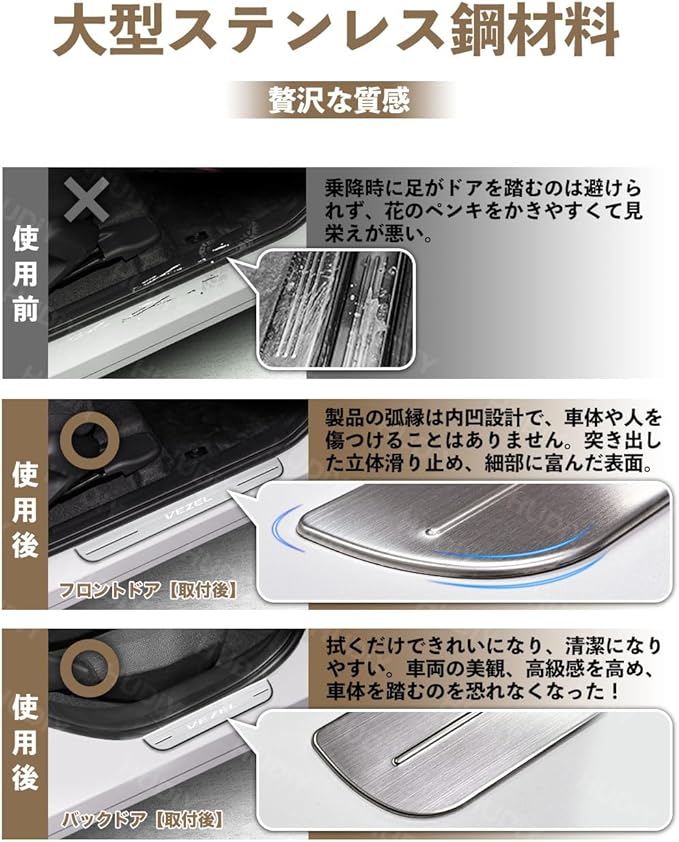 大型ステンレス鋼材料

贅沢な質感

使用前

乗降時に足がドアを踏むのは避けられず、花のペンキをかきやすくて見栄えが悪い。

使用後

製品の弧縁は内凹設計で、車体や人を傷つけることはありません。突き出した立体滑り止め、細部に富んだ表面。

VEZEL

フロントドア【取付後】

使用後

拭くだけできれいになり、清潔になりやすい。車両の美観、高級感を高め、車体を踏むのを恐れなくなった！

VEZEL

バックドア【取付後】