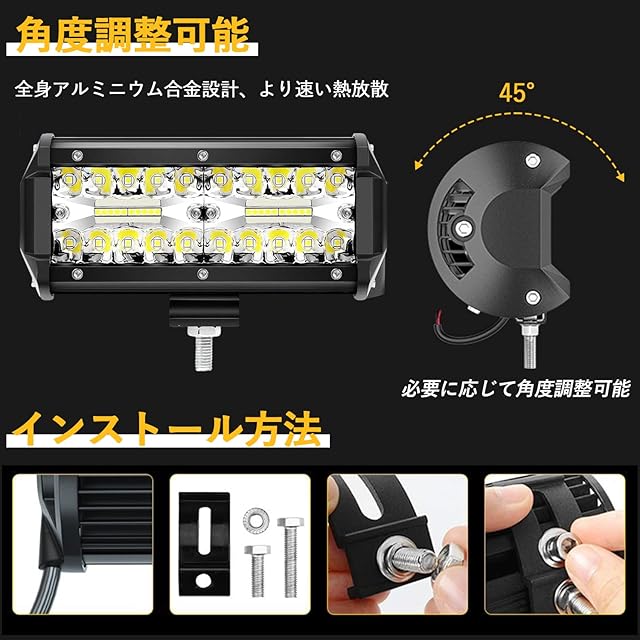 角度調整可能

全身アルミニウム合金設計、より速い熱放散

45°

必要に応じて角度調整可能

インストール方法