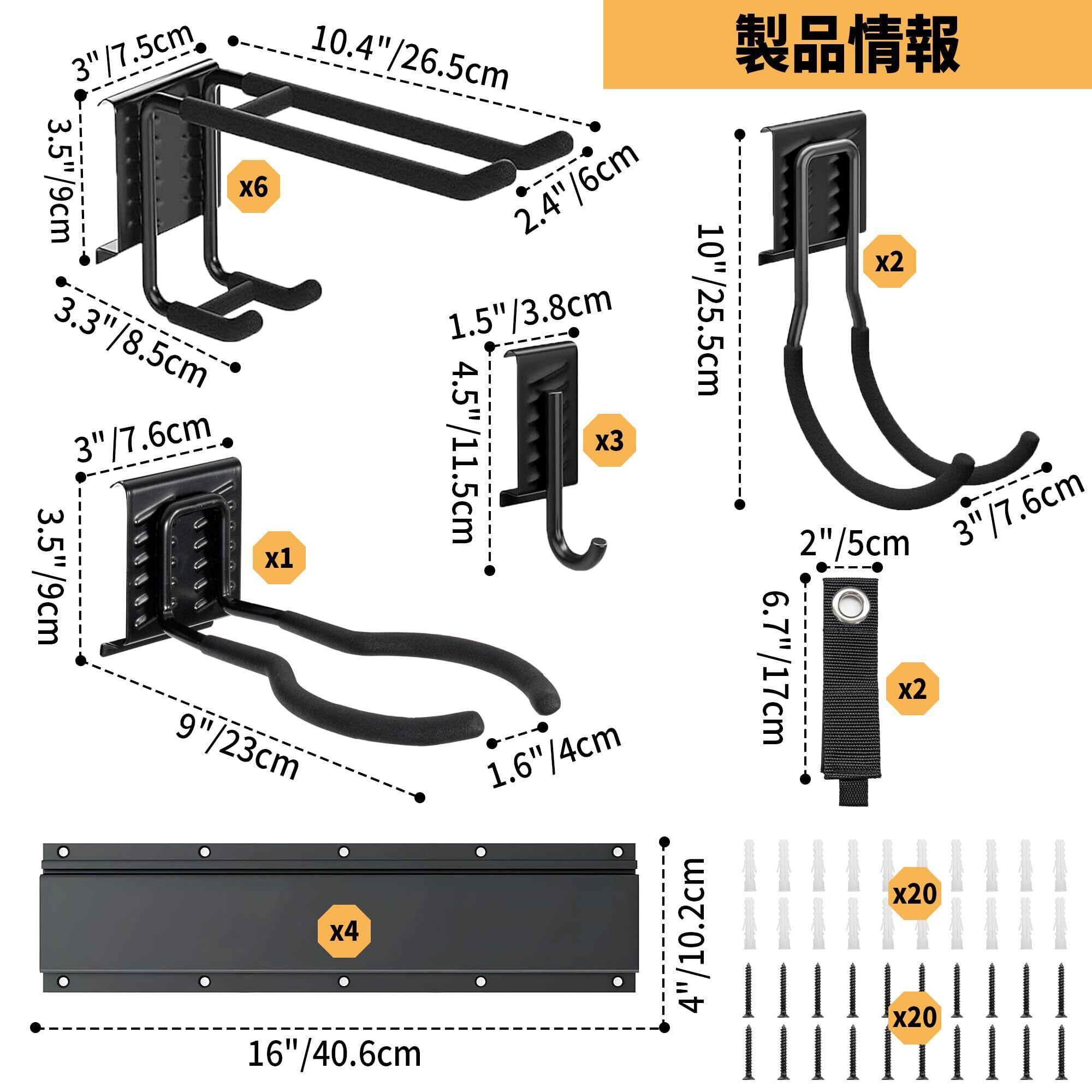 製品情報

3"/7.5cm
10.4"/26.5cm
3.5"/9cm
x6
2.4"/6cm
3.3"/8.5cm

10"/25.5cm
x2
3"/7.6cm

1.5"/3.8cm
4.5"/11.5cm
x3

3"/7.6cm
3.5"/9cm
x1
9"/23cm
1.6"/4cm

2"/5cm
6.7"/17cm
x2

x4
4"/10.2cm
16"/40.6cm

x20
x20