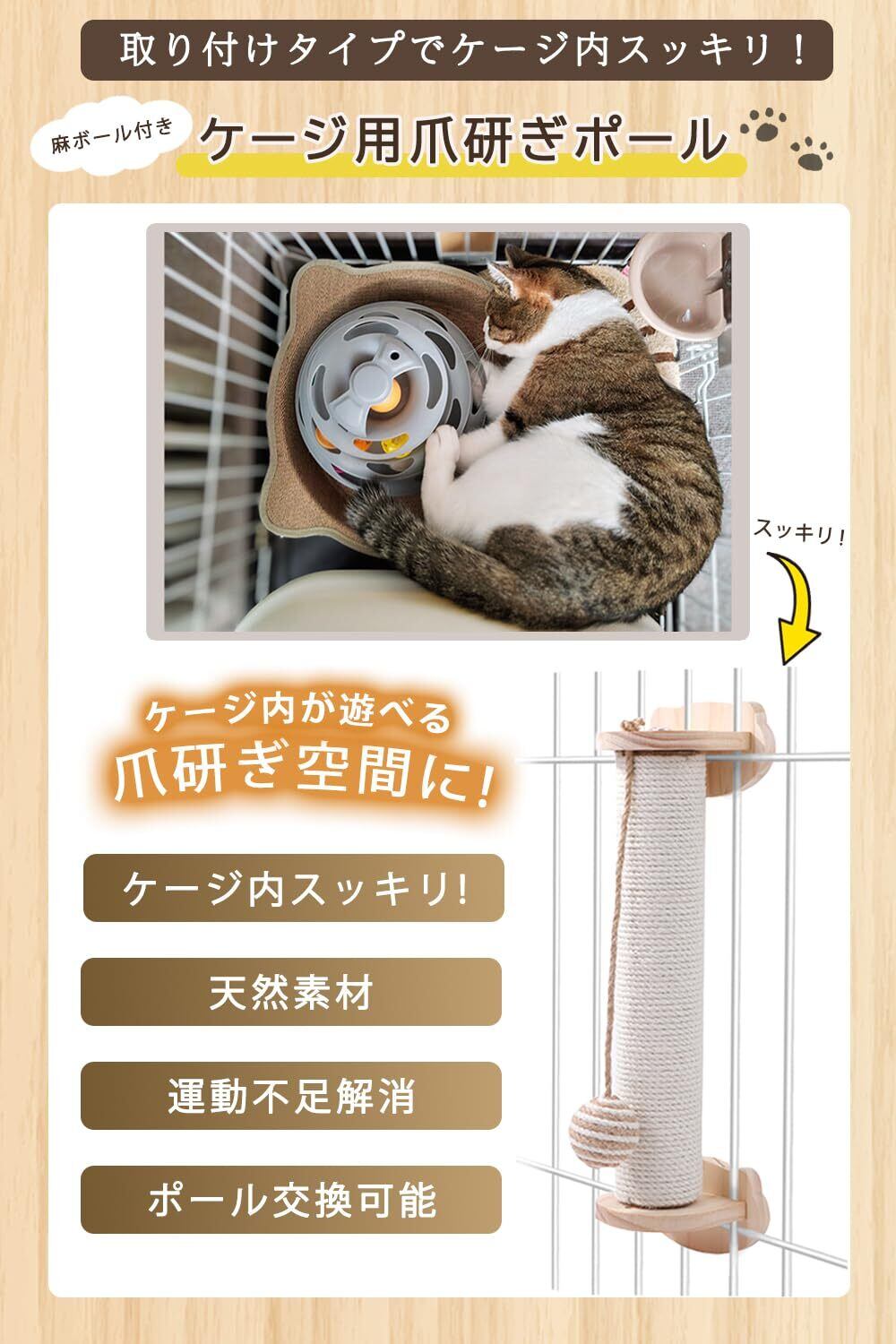 取り付けタイプでケージ内スッキリ！

麻ボール付き

ケージ用爪研ぎポール

スッキリ！

ケージ内が遊べる
爪研ぎ空間に!

ケージ内スッキリ!

天然素材

運動不足解消

ポール交換可能