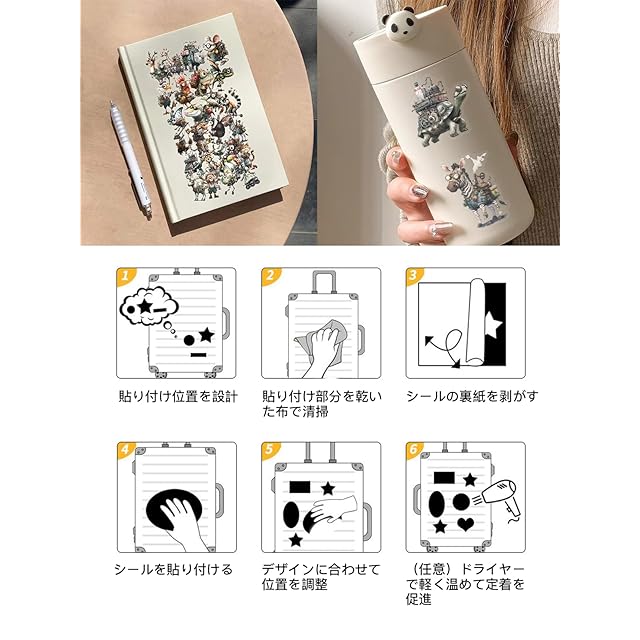 1

貼り付け位置を設計

2

貼り付け部分を乾いた布で清掃

3

シールの裏紙を剥がす

4

シールを貼り付ける

5

デザインに合わせて位置を調整

6

（任意）ドライヤーで軽く温めて定着を促進