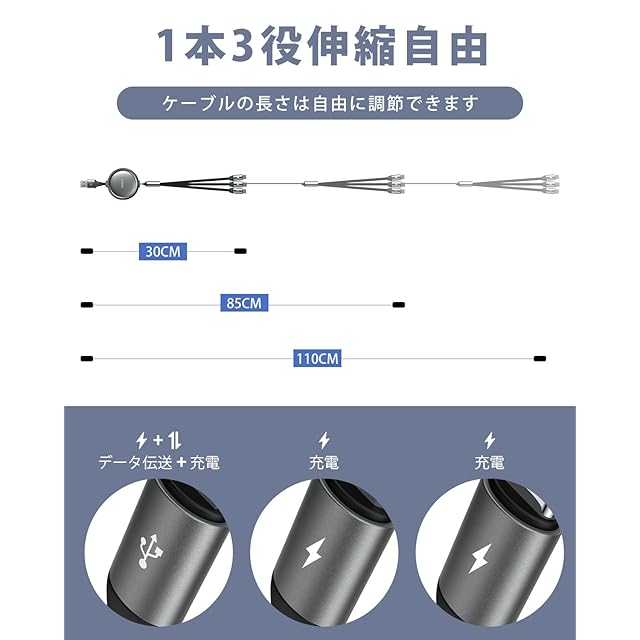 1本3役伸縮自由

ケーブルの長さは自由に調節できます

30CM

85CM

110CM

データ伝送＋充電

充電

充電