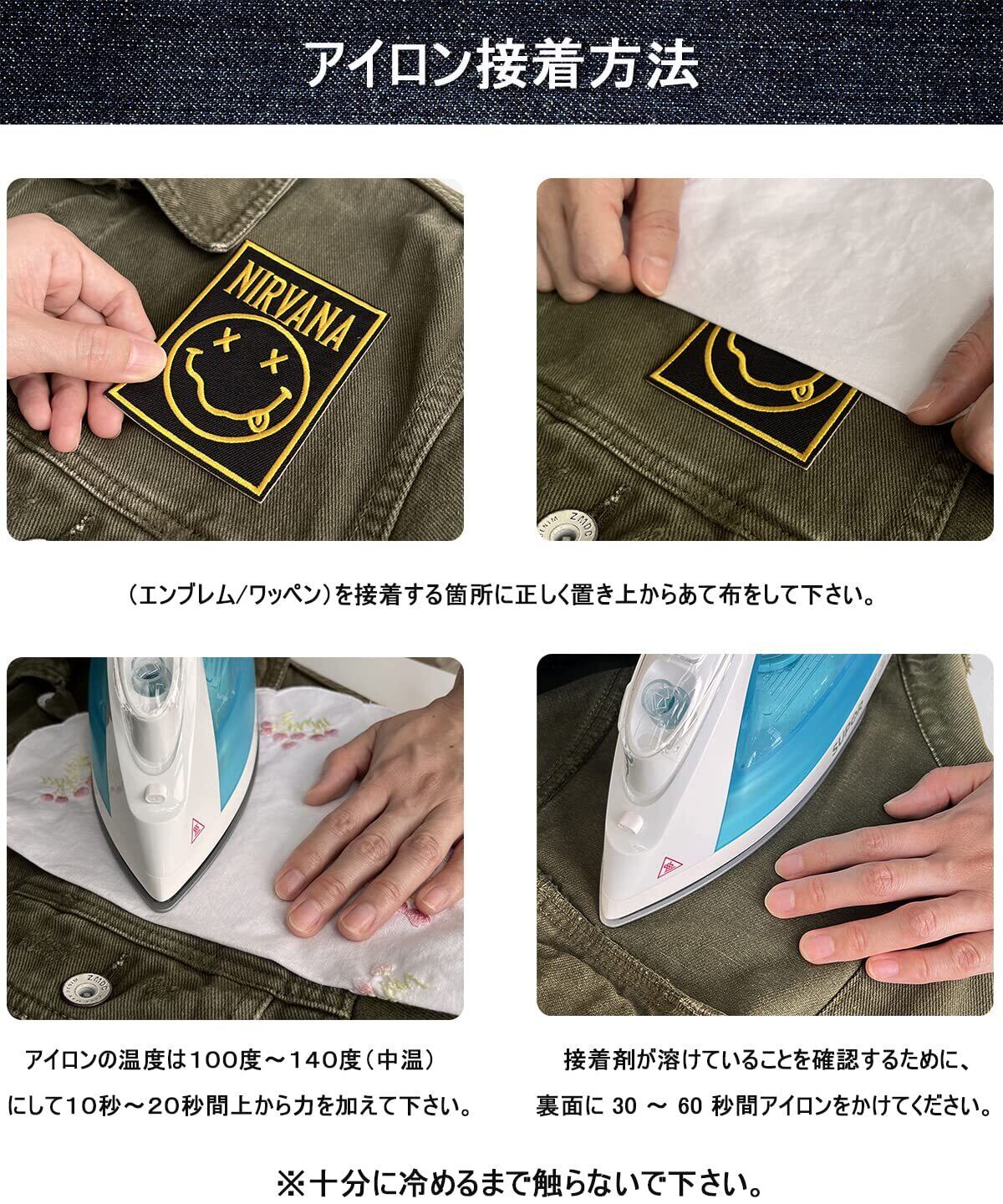 アイロン接着方法

NIRVANA

（エンブレム/ワッペン）を接着する箇所に正しく置き上からあて布をして下さい。

アイロンの温度は100度～140度（中温）にして10秒～20秒間上から力を加えて下さい。

接着剤が溶けていることを確認するために、裏面に 30 ～ 60 秒間アイロンをかけてください。

※十分に冷めるまで触らないで下さい。