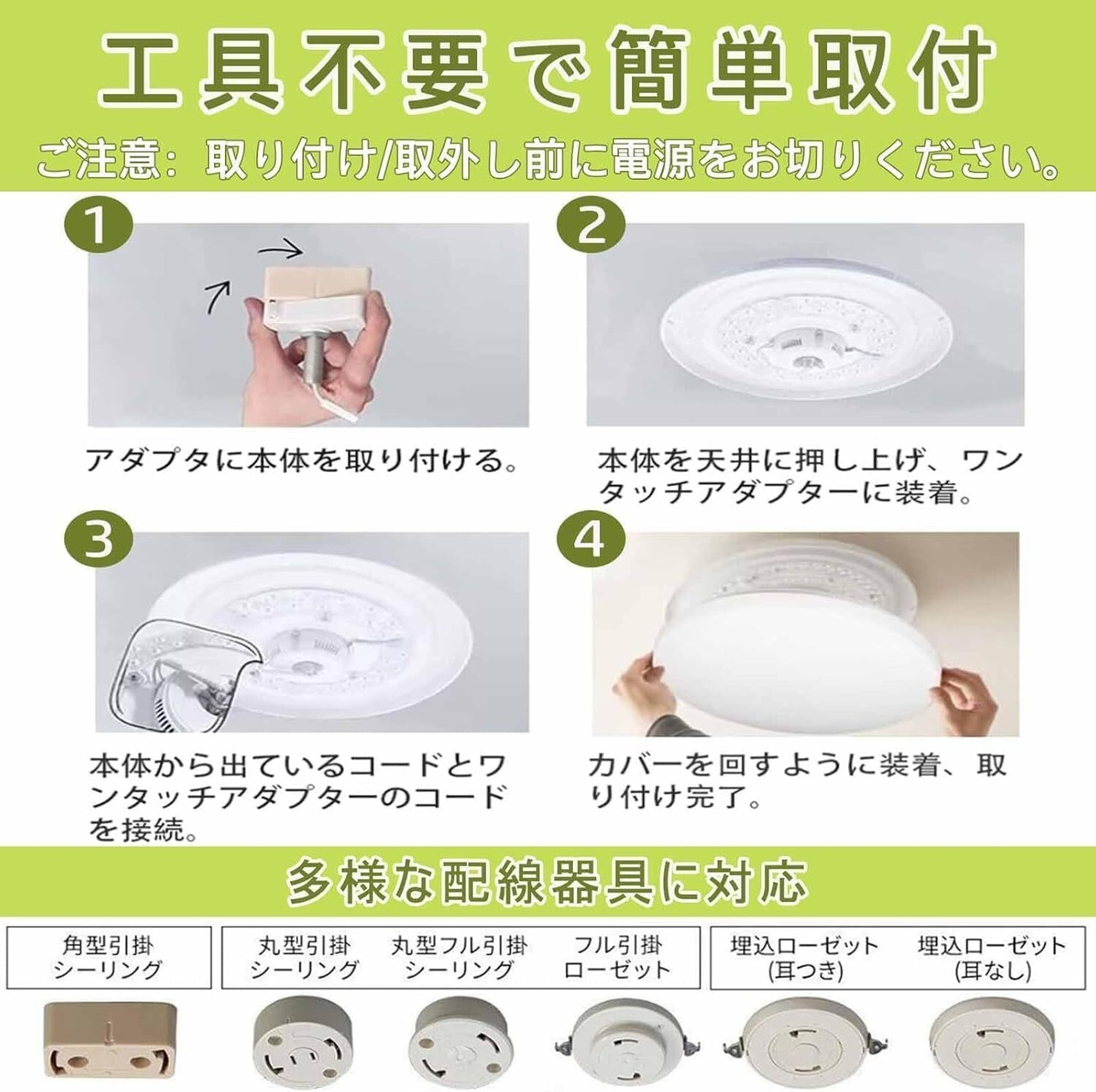 工具不要で簡単取付

ご注意：取り付け/取外し前に電源をお切りください。

1

アダプタに本体を取り付ける。

2

本体を天井に押し上げ、ワンタッチアダプターに装着。

3

本体から出ているコードとワンタッチアダプターのコードを接続。

4

カバーを回すように装着、取り付け完了。

多様な配線器具に対応

角型引掛シーリング

丸型引掛シーリング

丸型フル引掛シーリング

フル引掛ローゼット

埋込ローゼット(耳つき)

埋込ローゼット(耳なし)