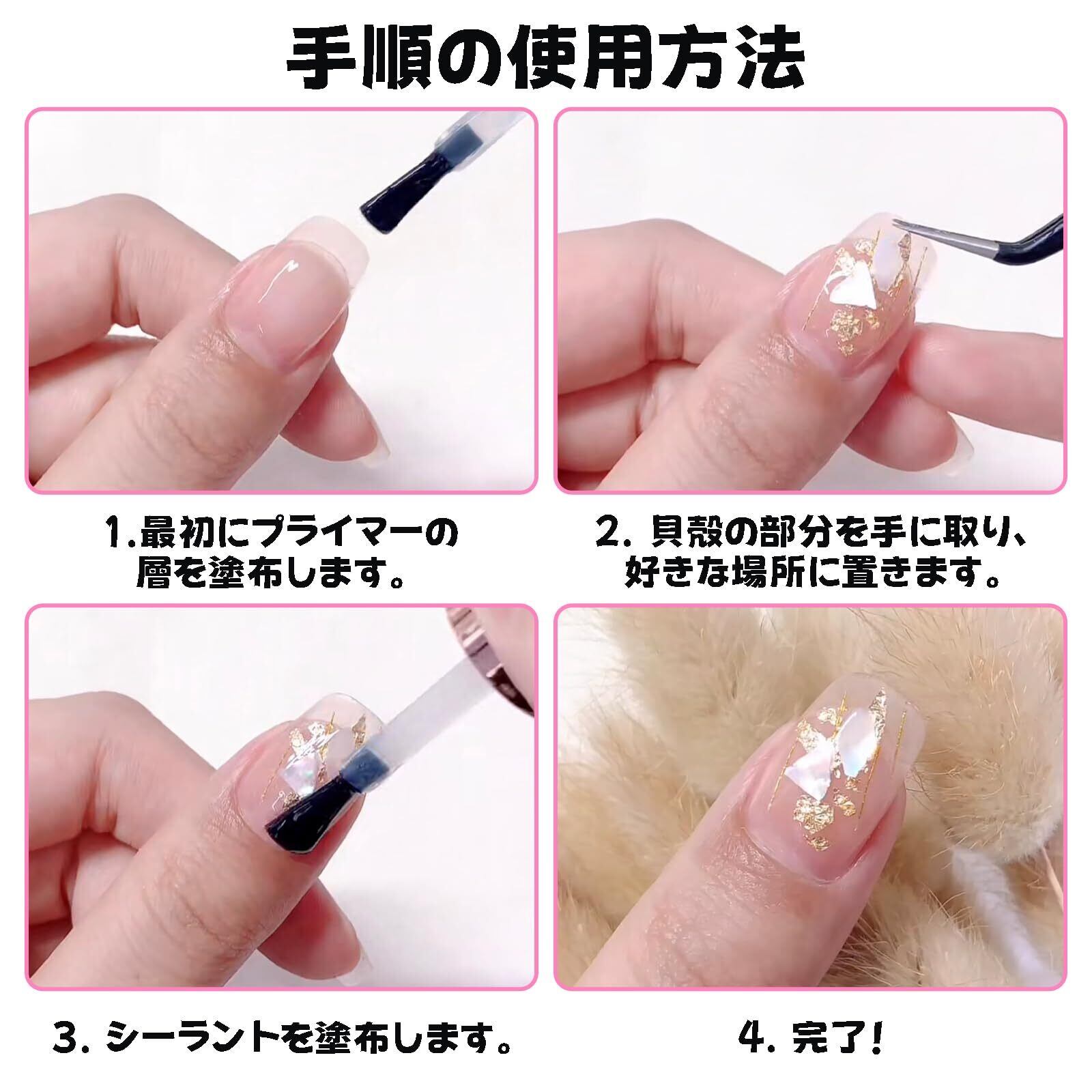 手順の使用方法

1.最初にプライマーの層を塗布します。

2. 貝殻の部分を手に取り、好きな場所に置きます。

3. シーラントを塗布します。

4. 完了!