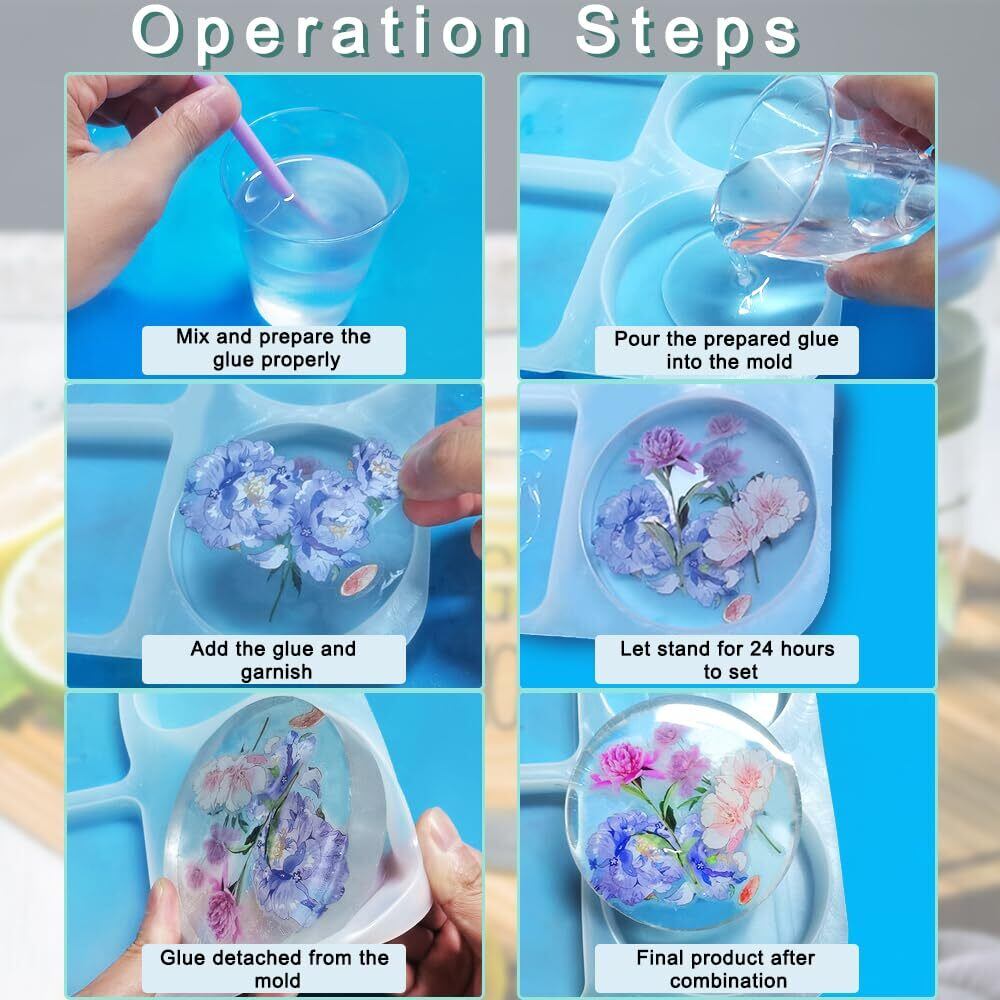 Operation Steps

Mix and prepare the glue properly

Pour the prepared glue into the mold

Add the glue and garnish

Let stand for 24 hours to set

Glue detached from the mold

Final product after combination