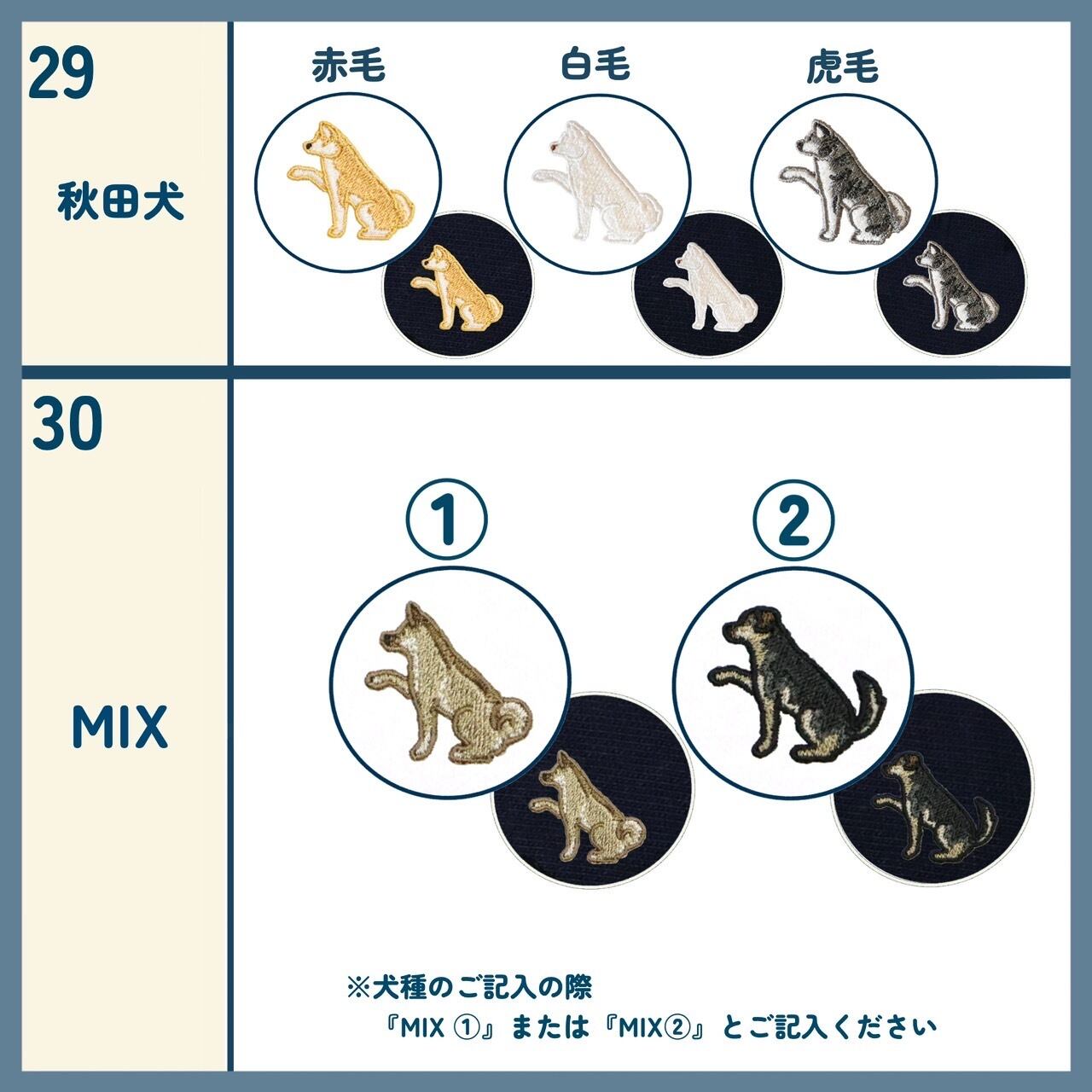 29

秋田犬

赤毛

白毛

虎毛

30

MIX

①

②

※犬種のご記入の際
『MIX ①』または『MIX②』とご記入ください