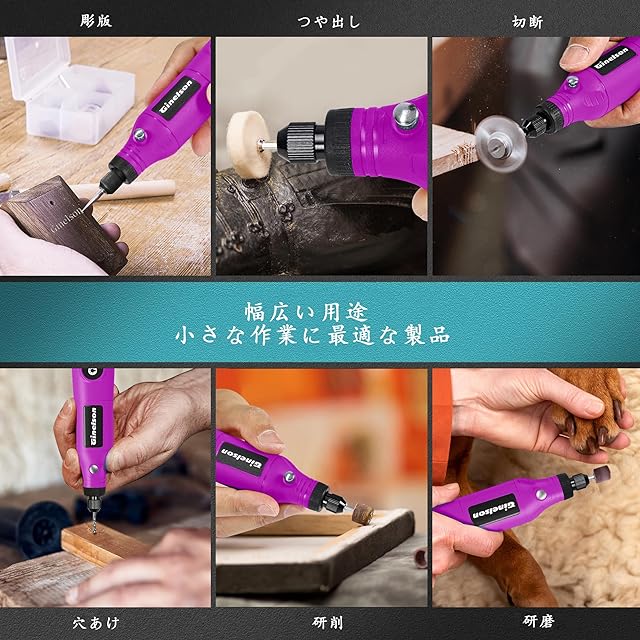 彫版

つや出し

切断

Ginelson

Ginelson

Ginelson

幅広い用途
小さな作業に最適な製品

Ginelson

Ginelson

Ginelson

穴あけ

研削

研磨