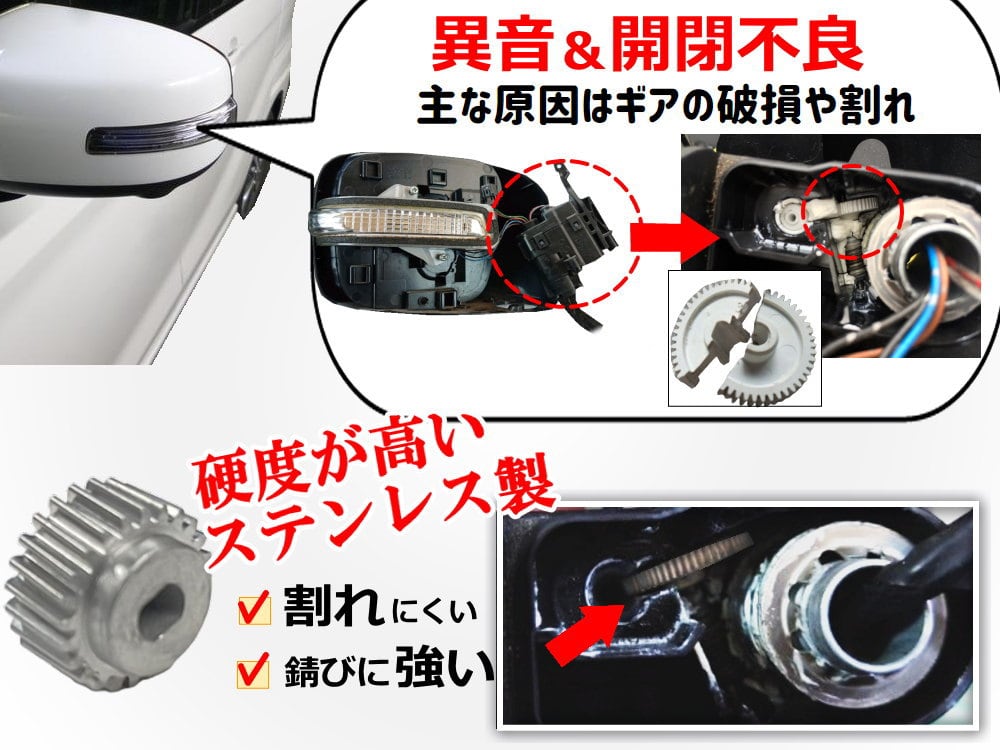 異音＆開閉不良
主な原因はギアの破損や割れ

硬度が高い
ステンレス製

割れにくい
錆びに強い