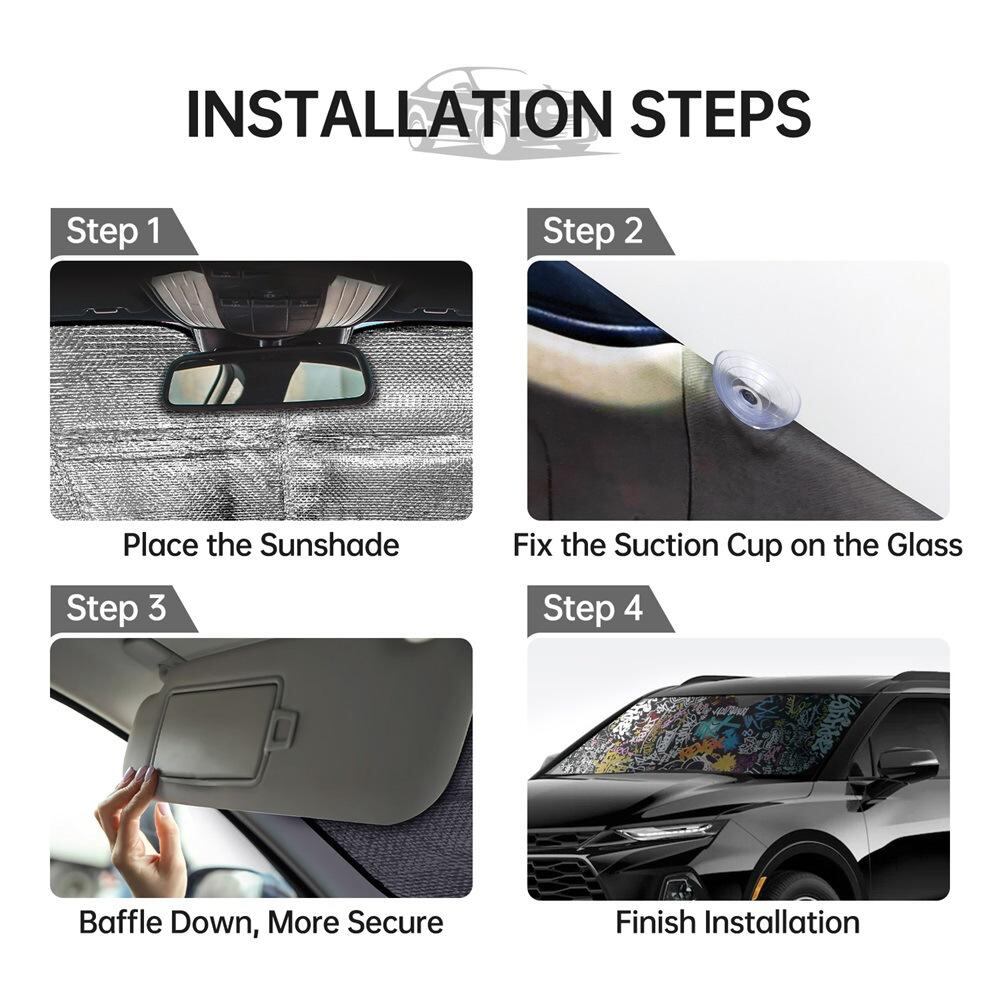 INSTALLATION STEPS

Step 1

Place the Sunshade

Step 2

Fix the Suction Cup on the Glass

Step 3

Baffle Down, More Secure

Step 4

Finish Installation