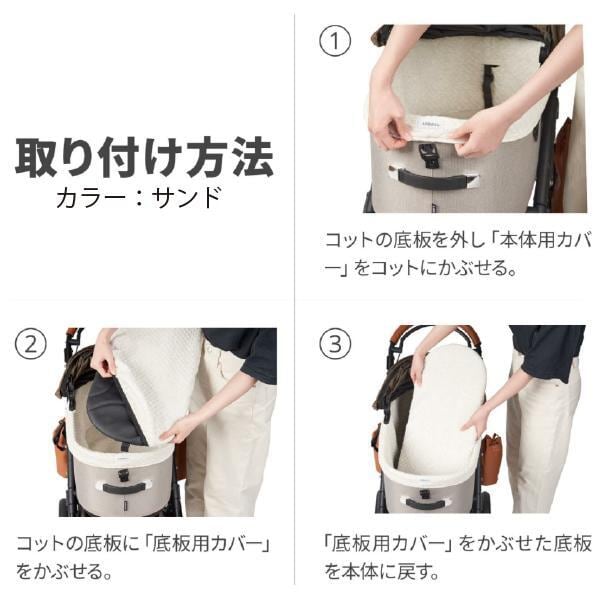 取り付け方法
カラー：サンド

①
コットの底板を外し「本体用カバー」をコットにかぶせる。

②
コットの底板に「底板用カバー」をかぶせる。

③
「底板用カバー」をかぶせた底板を本体に戻す。