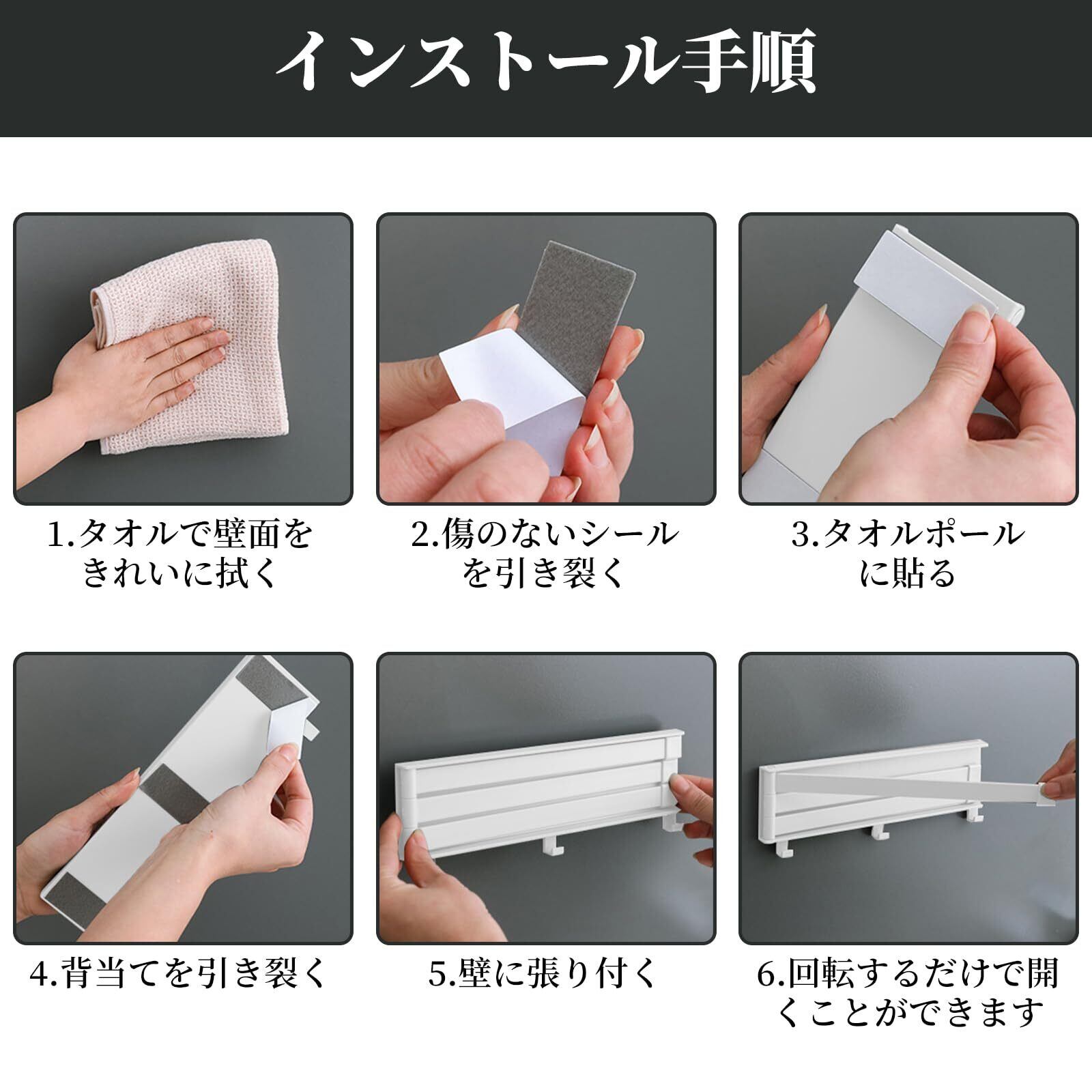 インストール手順

1.タオルで壁面をきれいに拭く

2.傷のないシールを引き裂く

3.タオルポールに貼る

4.背当てを引き裂く

5.壁に張り付く

6.回転するだけで開くことができます