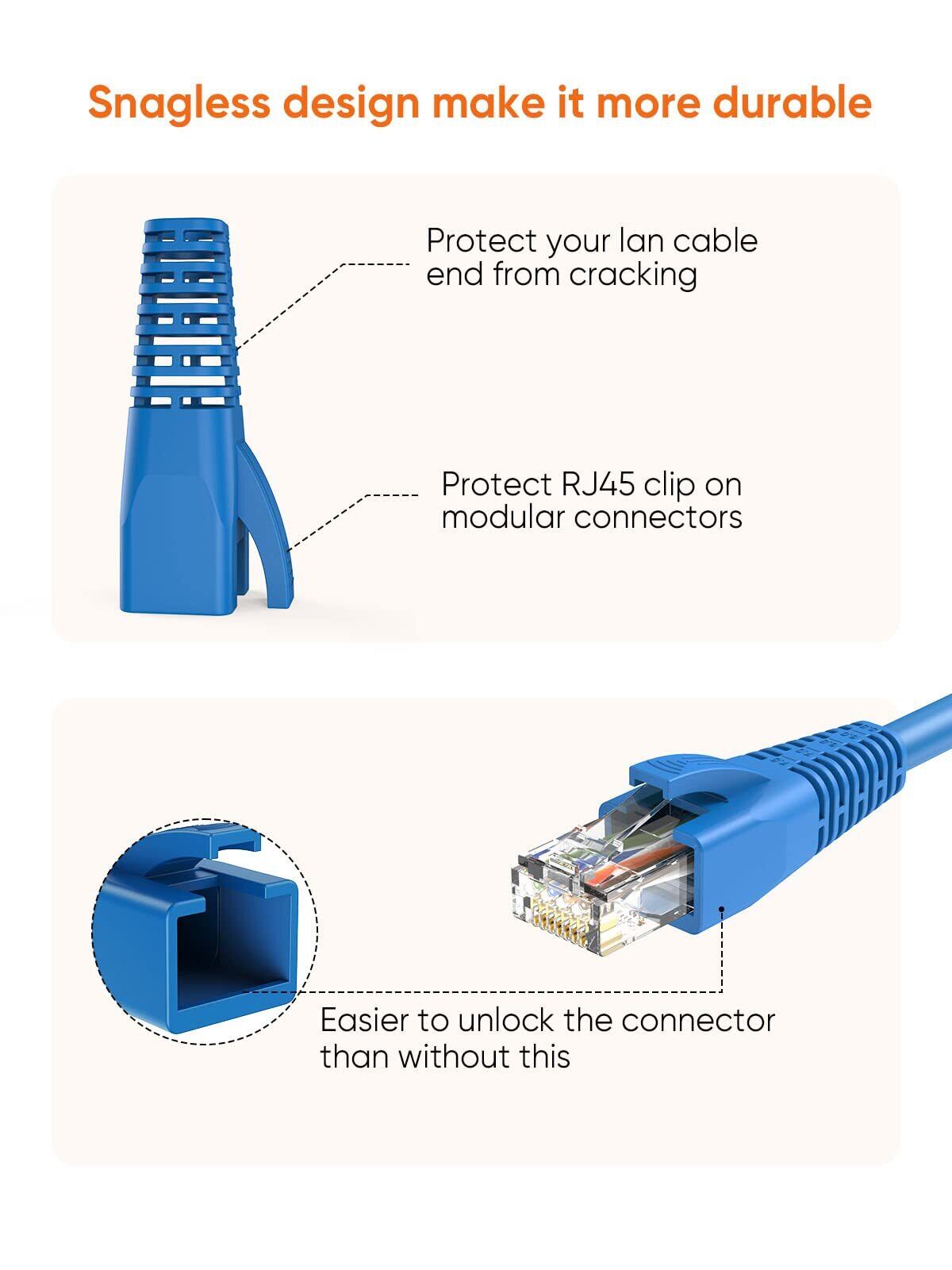 Snagless design make it more durable

Protect your lan cable end from cracking

Protect RJ45 clip on modular connectors

Easier to unlock the connector than without this