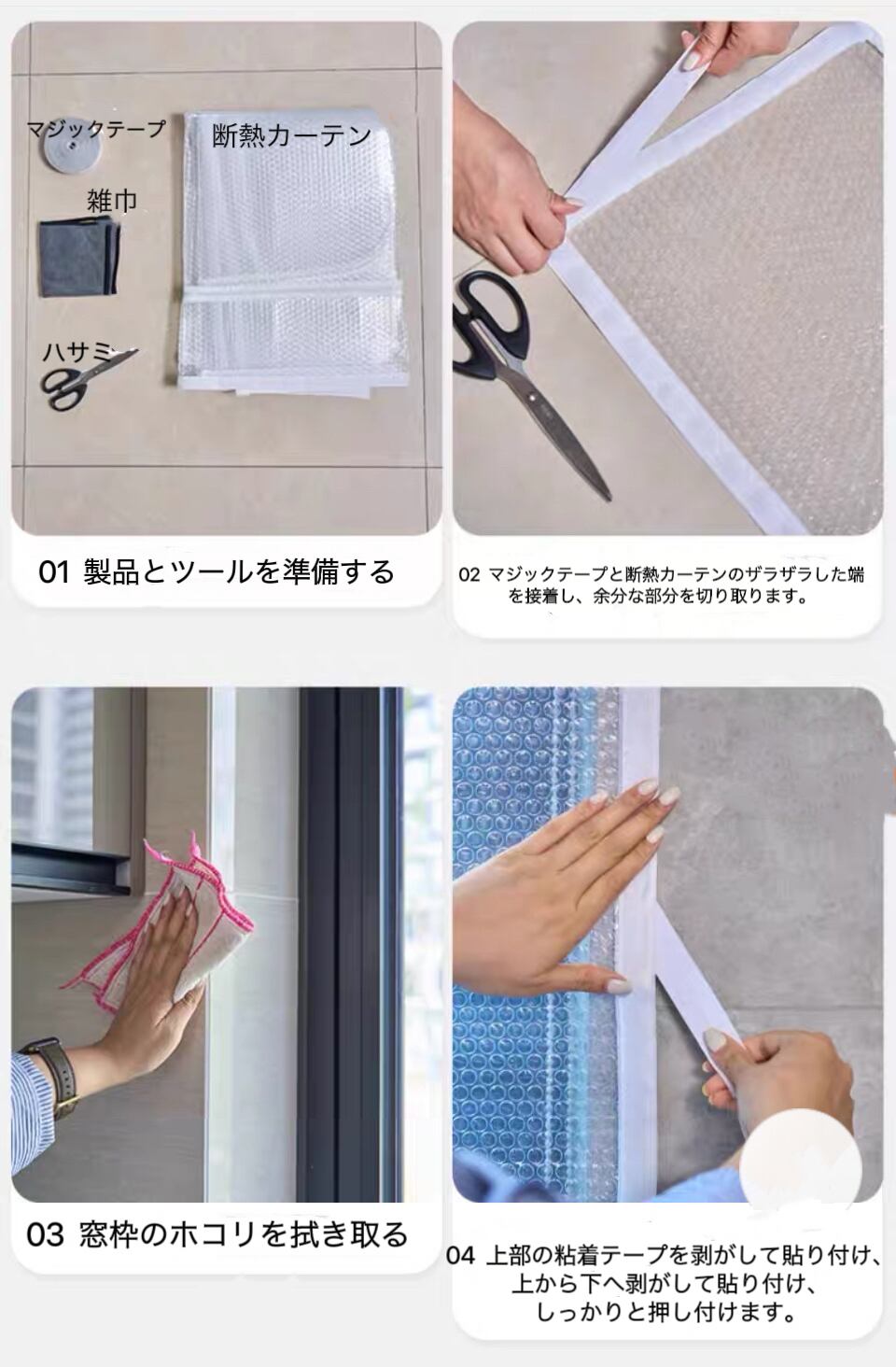 マジックテープ

断熱カーテン

雑巾

ハサミ

01 製品とツールを準備する

02 マジックテープと断熱カーテンのザラザラした端を接着し、余分な部分を切り取ります。

03 窓枠のホコリを拭き取る

04 上部の粘着テープを剥がして貼り付け、上から下へ剥がして貼り付け、しっかりと押し付けます。