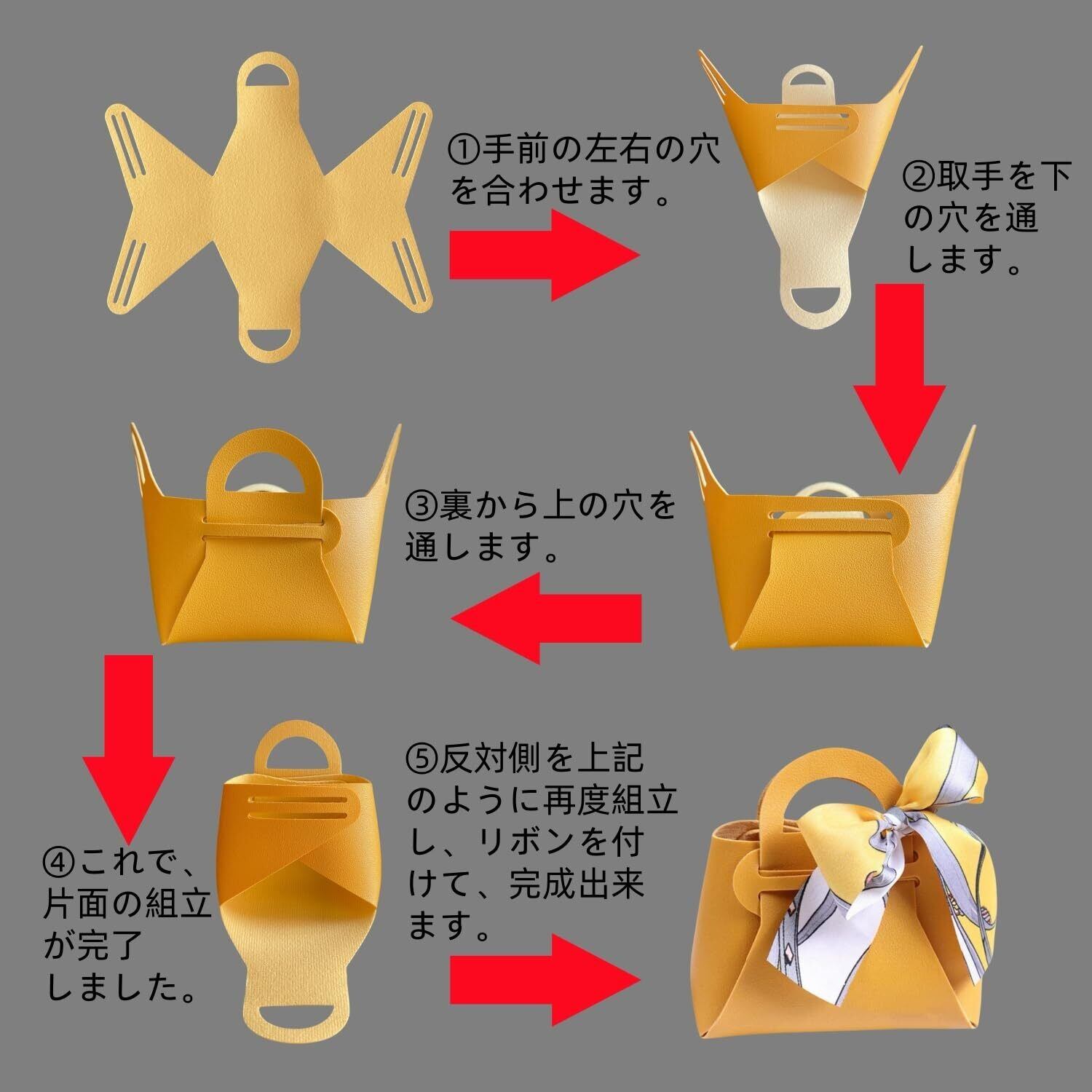 ①手前の左右の穴を合わせます。

②取手を下の穴を通します。

③裏から上の穴を通します。

④これで、片面の組立が完了しました。

⑤反対側を上記のように再度組立し、リボンを付けて、完成出来ます。