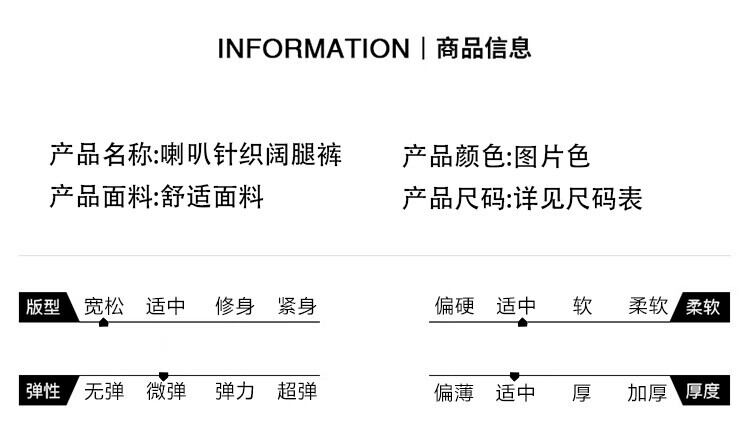 INFORMATION | 商品信息

产品名称:喇叭针织阔腿裤

产品面料:舒适面料

产品颜色:图片色

产品尺码:详见尺码表

版型 宽松 适中 修身 紧身

弹性 无弹 微弹 弹力 超弹

偏硬 适中 软 柔软 柔软

偏薄 适中 厚 加厚 厚度