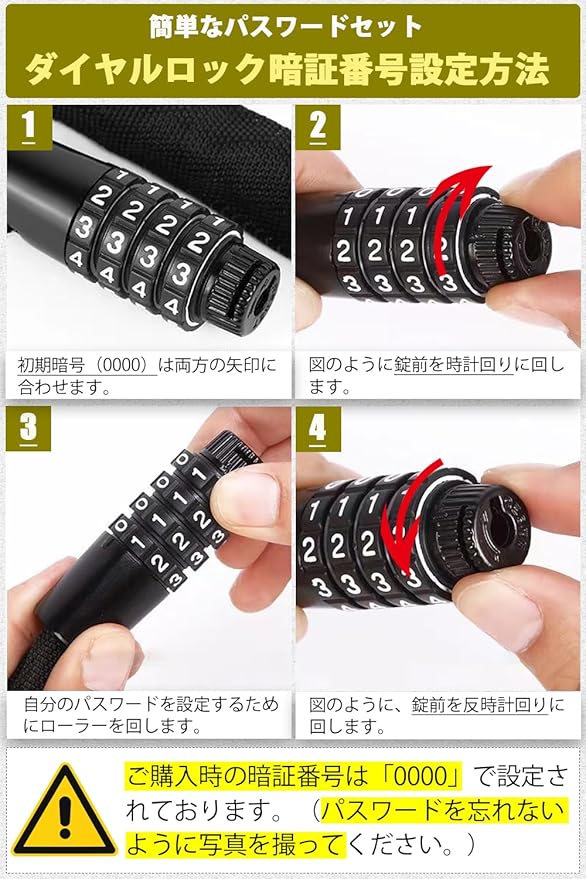 簡単なパスワードセット
ダイヤルロック暗証番号設定方法

1
初期暗号（0000）は両方の矢印に合わせます。

2
図のように錠前を時計回りに回します。

3
自分のパスワードを設定するためにローラーを回します。

4
図のように、錠前を反時計回りに回します。

ご購入時の暗証番号は「0000」で設定されております。（パスワードを忘れないように写真を撮ってください。）