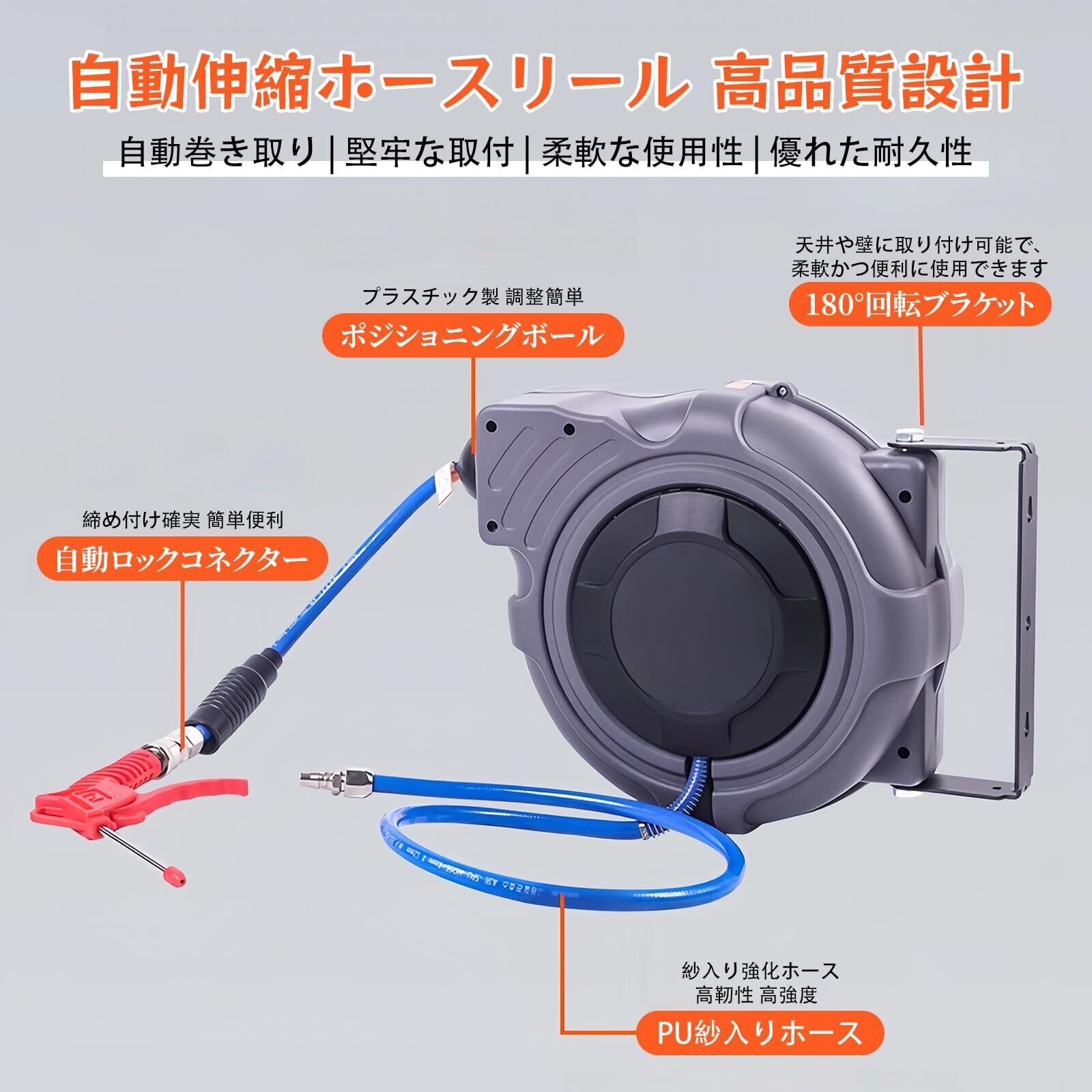 自動伸縮ホースリール 高品質設計

自動巻き取り | 堅牢な取付 | 柔軟な使用性 | 優れた耐久性

天井や壁に取り付け可能で、柔軟かつ便利に使用できます

180°回転ブラケット

プラスチック製 調整簡単

ポジショニングボール

締め付け確実 簡単便利

自動ロックコネクター

紗入り強化ホース
高靭性 高強度

PU紗入りホース