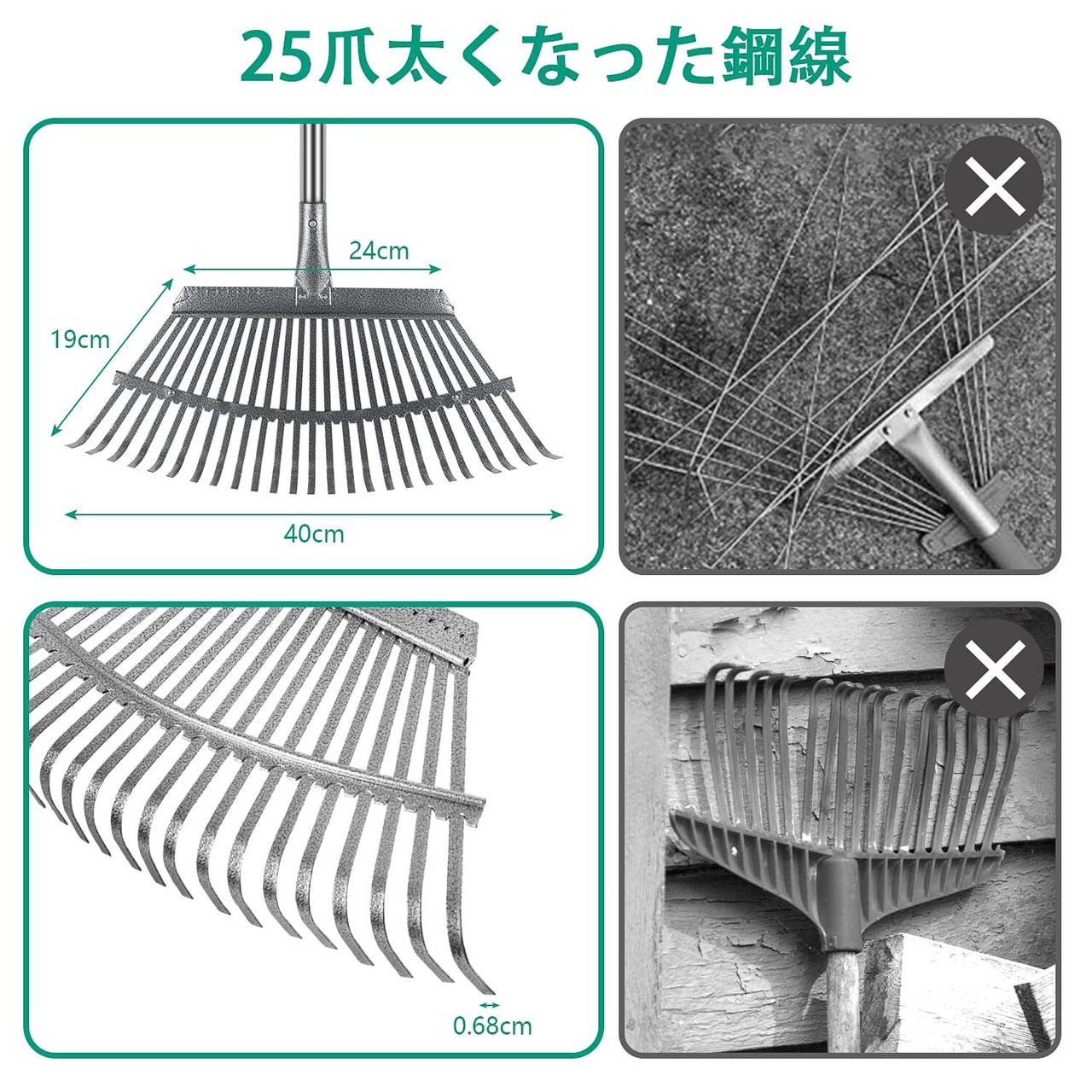 25爪太くなった鋼線

24cm

19cm

40cm

0.68cm