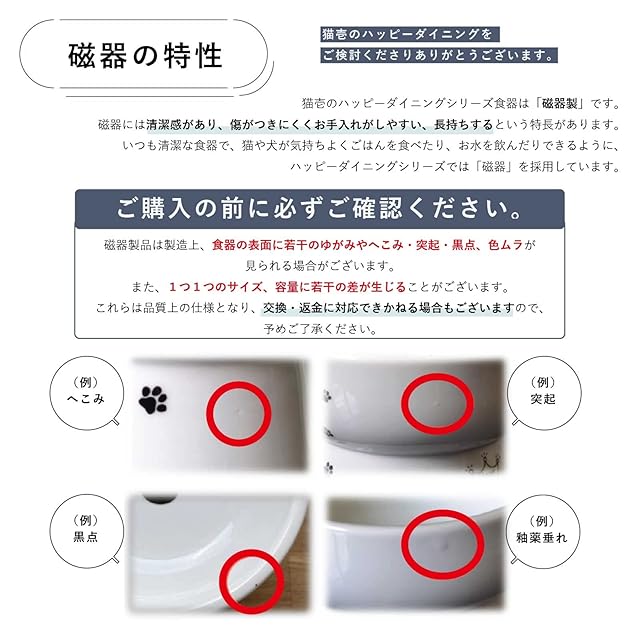 磁器の特性

猫壱のハッピーダイニングを
ご検討くださりありがとうございます。

猫壱のハッピーダイニングシリーズ食器は「磁器製」です。
磁器には清潔感があり、傷がつきにくくお手入れがしやすい、長持ちするという特長があります。
いつも清潔な食器で、猫や犬が気持ちよくごはんを食べたり、お水を飲んだりできるように、
ハッピーダイニングシリーズでは「磁器」を採用しています。

ご購入の前に必ずご確認ください。

磁器製品は製造上、食器の表面に若干のゆがみやへこみ・突起・黒点、色ムラが
見られる場合がございます。
また、１つ１つのサイズ、容量に若干の差が生じることがございます。
これらは品質上の仕様となり、交換・返金に対応できかねる場合もございますので、
予めご了承ください。

（例）
へこみ

（例）
突起

（例）
黒点

（例）
釉薬垂れ