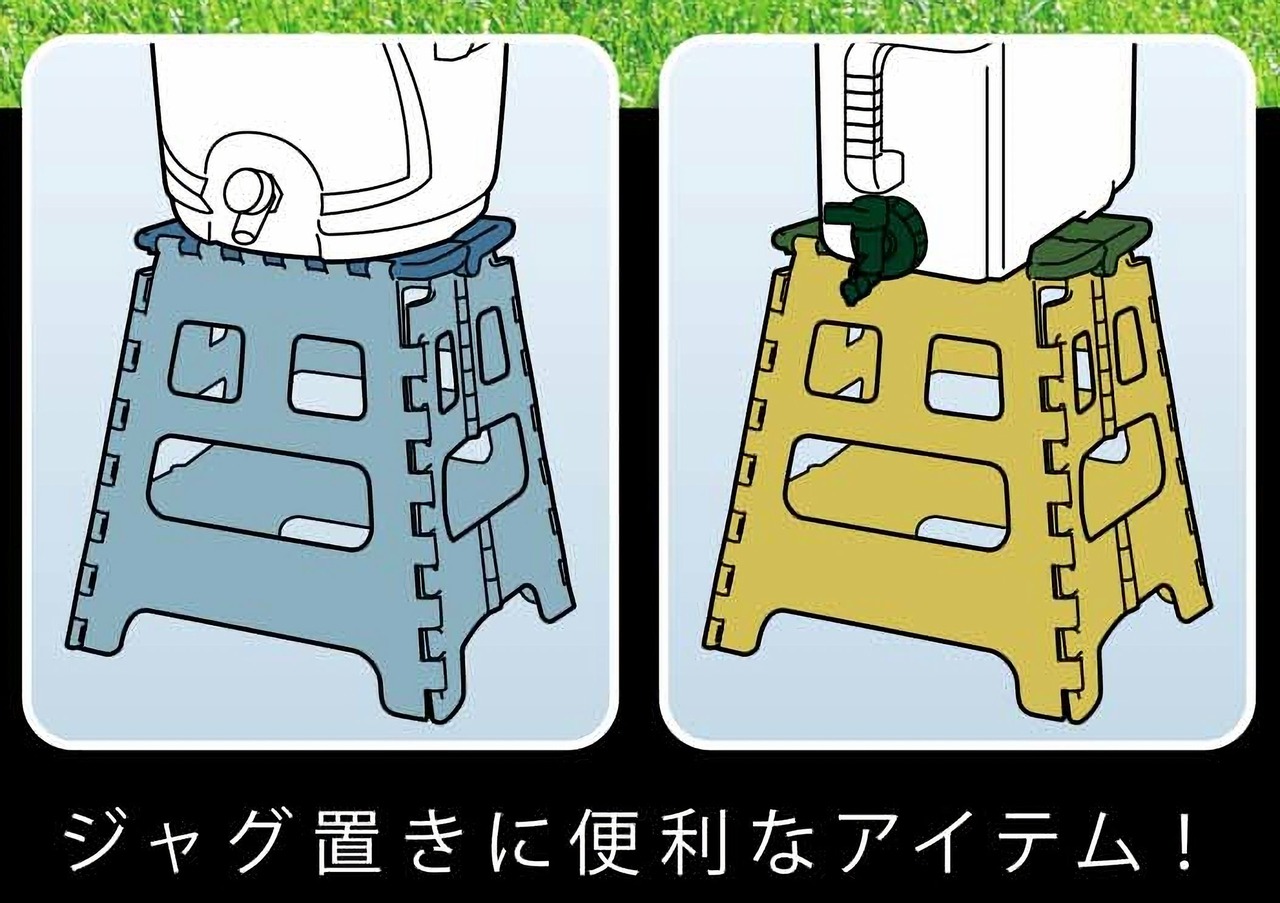 ジャグ置きに便利なアイテム！