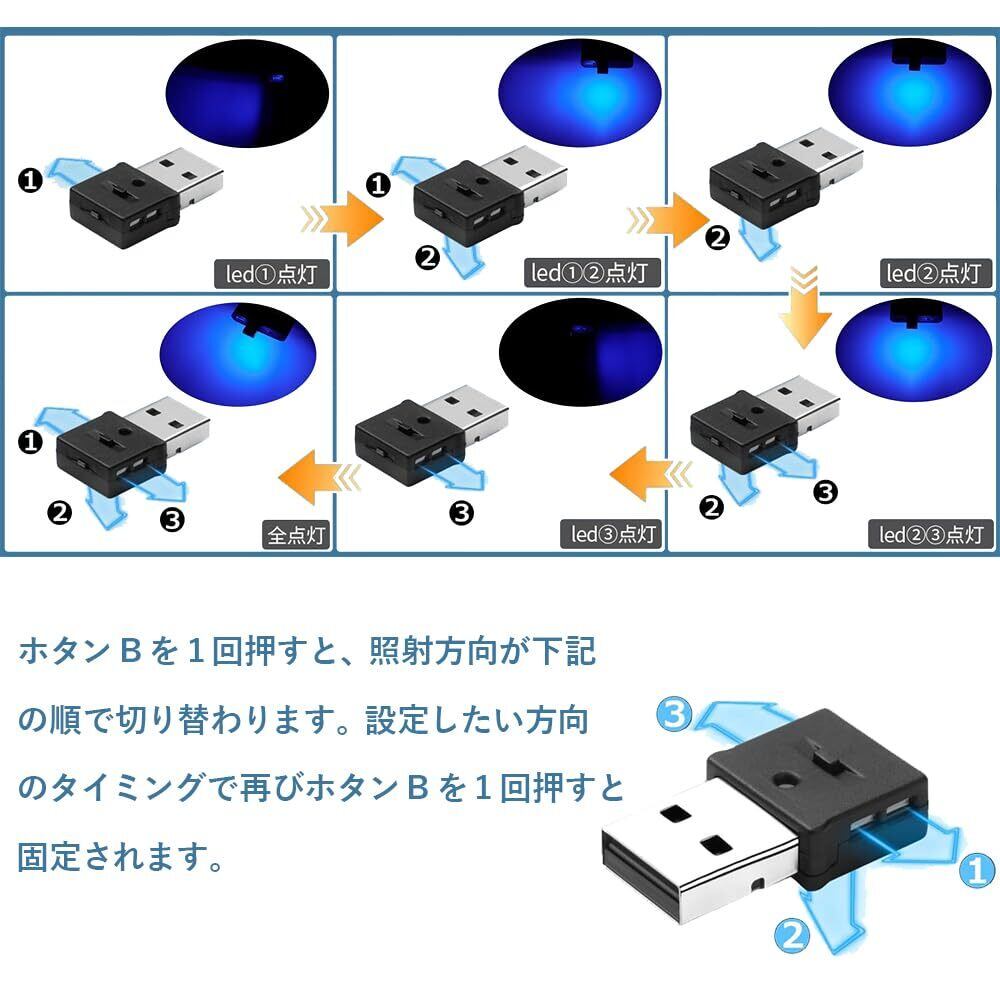 ❶

led①点灯

❶

❷

led①②点灯

❷

led②点灯

❶

❷ ❸

全点灯

❸

led③点灯

❷ ❸

led②③点灯

ホタンＢを１回押すと、照射方向が下記の順で切り替わります。設定したい方向のタイミングで再びホタンＢを１回押すと固定されます。

3

1

2