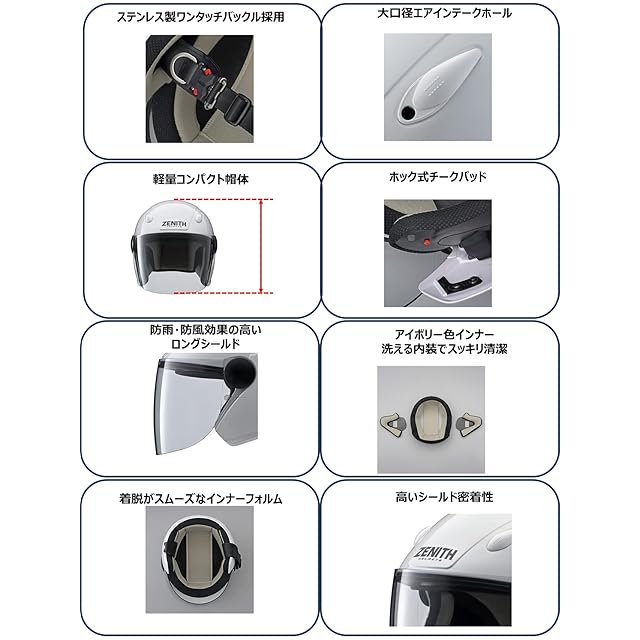 ステンレス製ワンタッチバックル採用

大口径エアインテークホール

軽量コンパクト帽体

ZENITH

ホック式チークパッド

防雨・防風効果の高い
ロングシールド

アイボリー色インナー
洗える内装でスッキリ清潔

着脱がスムーズなインナーフォルム

高いシールド密着性

ZENITH
HELMETS