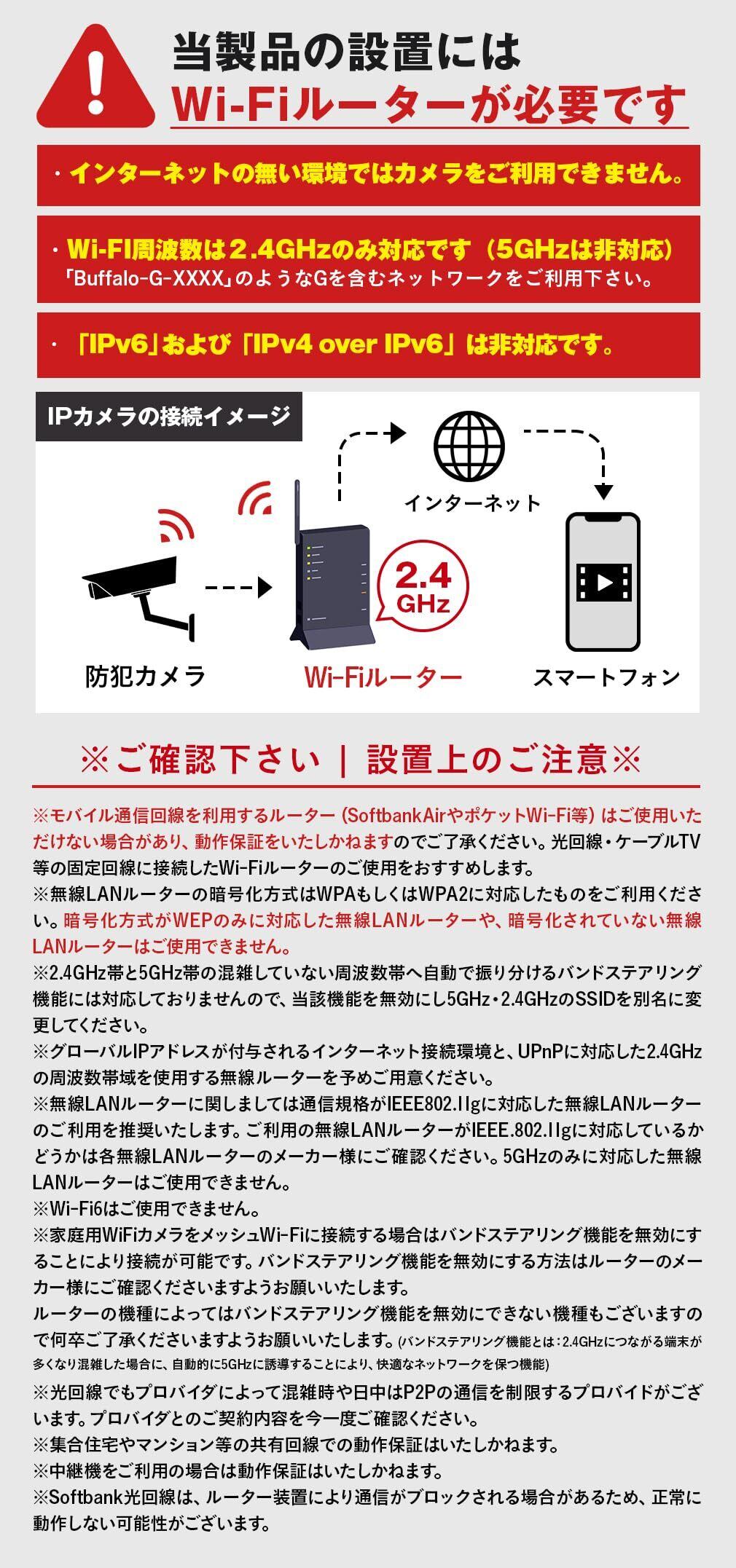 当製品の設置には
Wi-Fiルーターが必要です

・インターネットの無い環境ではカメラをご利用できません。

・Wi-FI周波数は2.4GHzのみ対応です（5GHzは非対応）
「Buffalo-G-XXXX」のようなGを含むネットワークをご利用下さい。

・「IPv6」および「IPv4 over IPv6」は非対応です。

IPカメラの接続イメージ

インターネット

2.4 GHz

防犯カメラ
Wi-Fiルーター
スマートフォン

※ご確認下さい｜設置上のご注意※

※モバイル通信回線を利用するルーター（SoftbankAirやポケットWi-Fi等）はご使用いただけない場合があり、動作保証をいたしかねますのでご了承ください。光回線・ケーブルTV等の固定回線に接続したWi-Fiルーターのご使用をおすすめします。
※無線LANルーターの暗号化方式はWPAもしくはWPA2に対応したものをご利用ください。暗号化方式がWEPのみに対応した無線LANルーターや、暗号化されていない無線LANルーターはご使用できません。
※2.4GHz帯と5GHz帯の混雑していない周波数帯へ自動で振り分けるバンドステアリング機能には対応しておりませんので、当該機能を無効にし5GHz・2.4GHzのSSIDを別名に変更してください。
※グローバルIPアドレスが付与されるインターネット接続環境と、UPnPに対応した2.4GHzの周波数帯域を使用する無線ルーターを予めご用意ください。
※無線LANルーターに関しましては通信規格がIEEE802.11gに対応した無線LANルーターのご利用を推奨いたします。ご利用の無線LANルーターがIEEE.802.11gに対応しているかどうかは各無線LANルーターのメーカー様にご確認ください。5GHzのみに対応した無線LANルーターはご使用できません。
※Wi-Fi6はご使用できません。
※家庭用WiFiカメラをメッシュWi-Fiに接続する場合はバンドステアリング機能を無効にすることにより接続が可能です。バンドステアリング機能を無効にする方法はルーターのメーカー様にご確認くださいますようお願いいたします。
ルーターの機種によってはバンドステアリング機能を無効にできない機種もございますので何卒ご了承くださいますようお願いいたします。(バンドステアリング機能とは：2.4GHzにつながる端末が多くなり混雑した場合に、自動的に5GHzに誘導することにより、快適なネットワークを保つ機能)
※光回線でもプロバイダによって混雑時や日中はP2Pの通信を制限するプロバイドがございます。プロバイダとのご契約内容を今一度ご確認ください。
※集合住宅やマンション等の共有回線での動作保証はいたしかねます。
※中継機をご利用の場合は動作保証はいたしかねます。
※Softbank光回線は、ルーター装置により通信がブロックされる場合があるため、正常に動作しない可能性がございます。