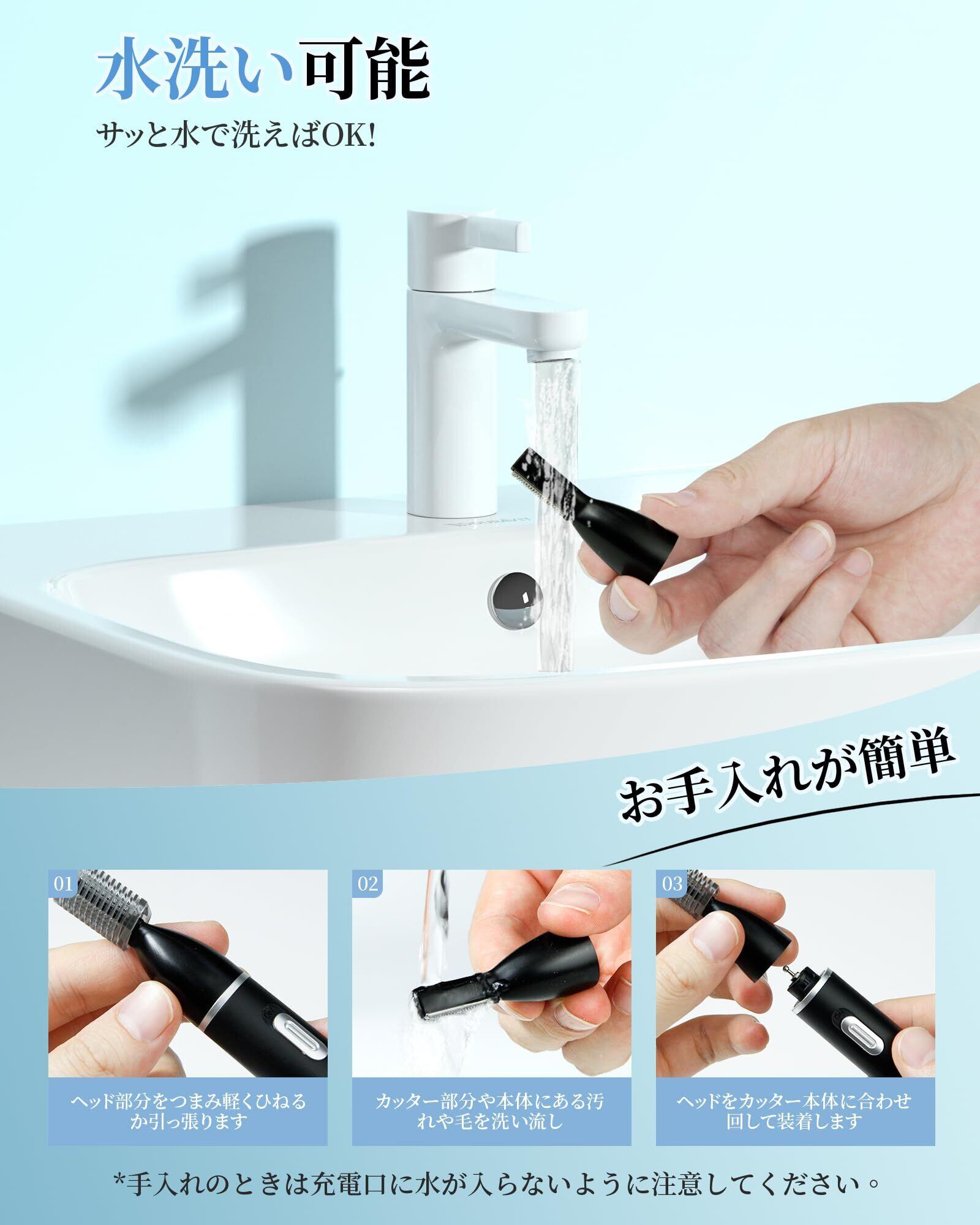 水洗い可能

サッと水で洗えばOK!

お手入れが簡単

01

ヘッド部分をつまみ軽くひねるか引っ張ります

02

カッター部分や本体にある汚れや毛を洗い流し

03

ヘッドをカッター本体に合わせ回して装着します

*手入れのときは充電口に水が入らないように注意してください。