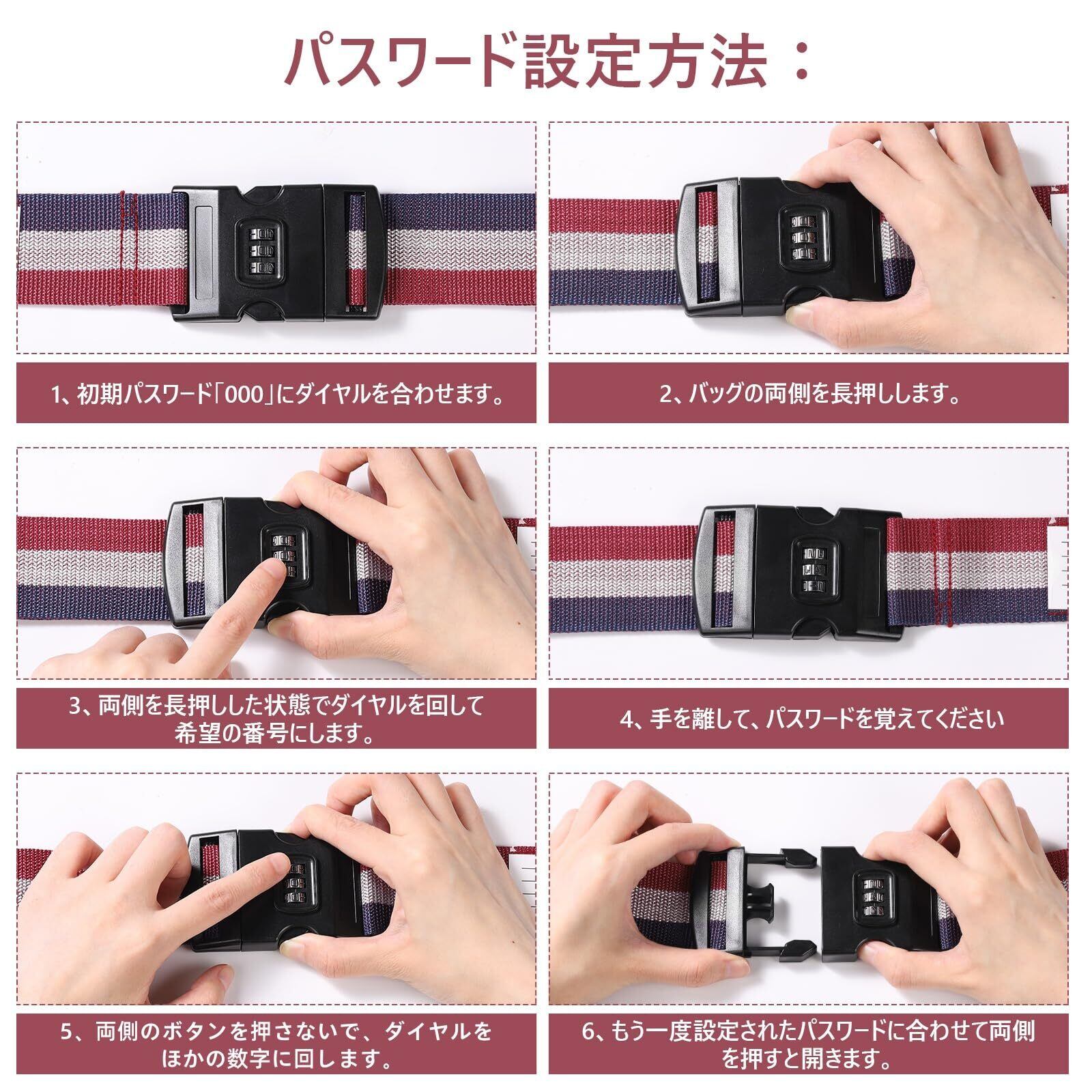 パスワード設定方法：

1、初期パスワード「000」にダイヤルを合わせます。

2、バッグの両側を長押しします。

3、両側を長押しした状態でダイヤルを回して希望の番号にします。

4、手を離して、パスワードを覚えてください

5、両側のボタンを押さないで、ダイヤルをほかの数字に回します。

6、もう一度設定されたパスワードに合わせて両側を押すと開きます。