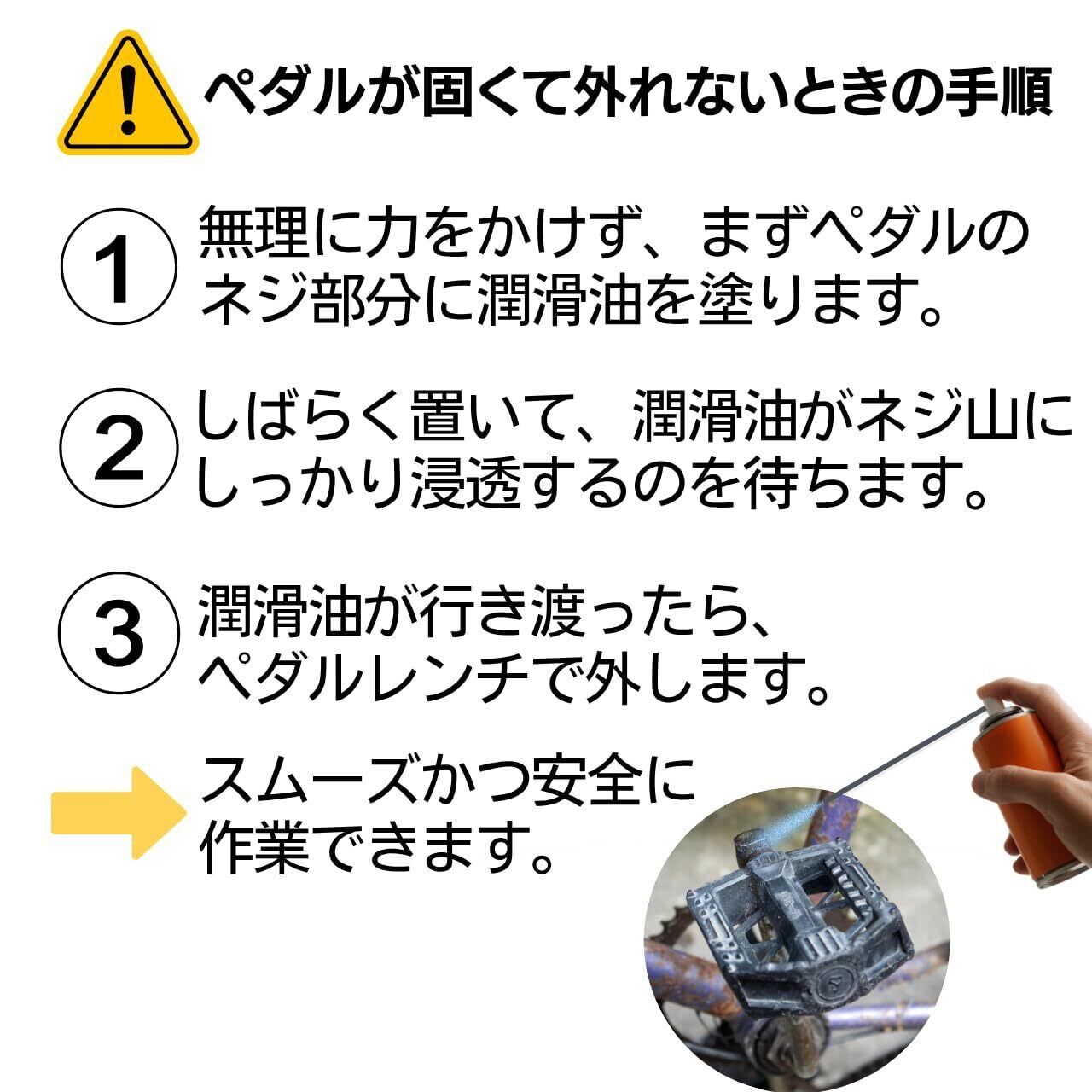 ペダルが固くて外れないときの手順

1 無理に力をかけず、まずペダルのネジ部分に潤滑油を塗ります。

2 しばらく置いて、潤滑油がネジ山にしっかり浸透するのを待ちます。

3 潤滑油が行き渡ったら、ペダルレンチで外します。

スムーズかつ安全に作業できます。