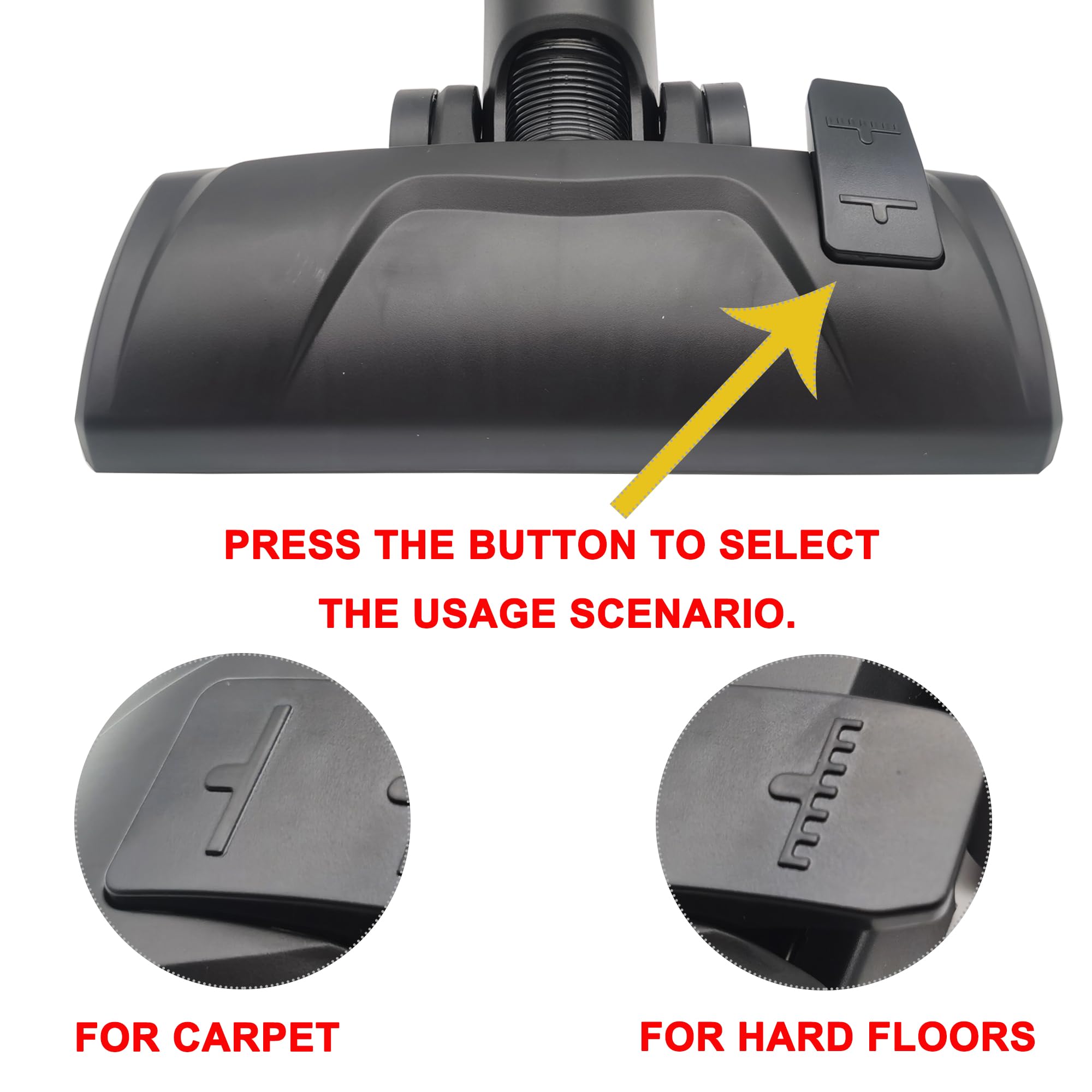 PRESS THE BUTTON TO SELECT THE USAGE SCENARIO.

FOR CARPET

FOR HARD FLOORS