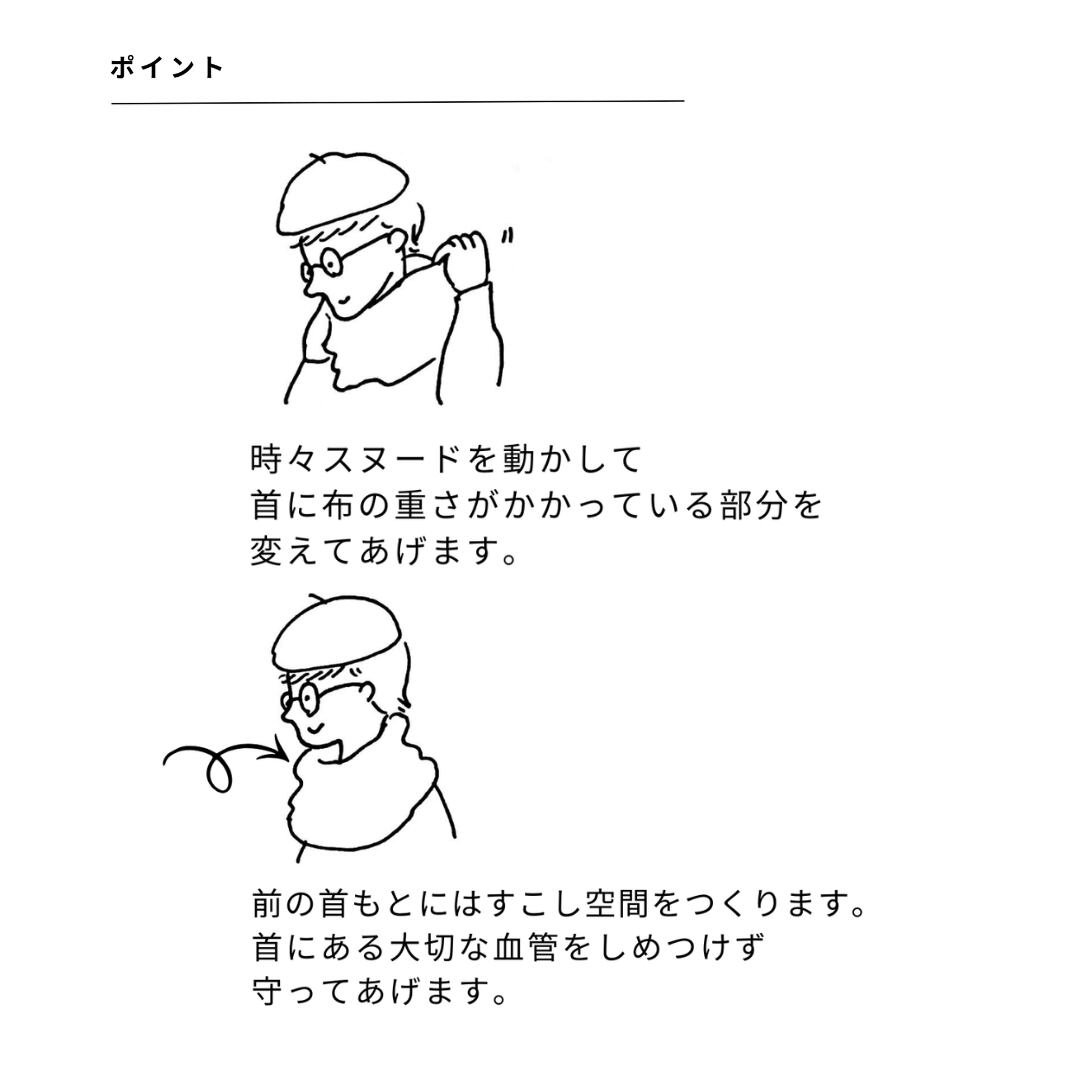 ポイント

時々スヌードを動かして
首に布の重さがかかっている部分を
変えてあげます。

前の首もとにはすこし空間をつくります。
首にある大切な血管をしめつけず
守ってあげます。