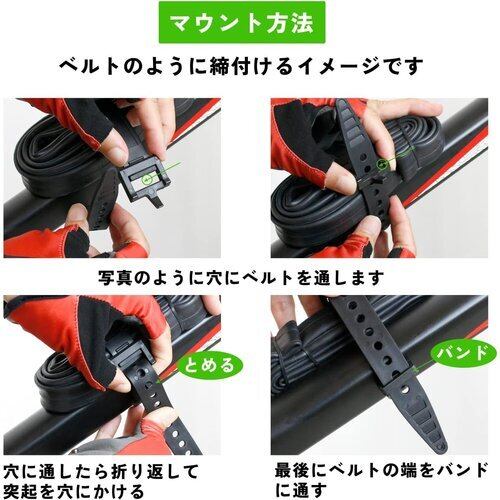 マウント方法

ベルトのように締付けるイメージです

写真のように穴にベルトを通します

とめる

バンド

穴に通したら折り返して突起を穴にかける

最後にベルトの端をバンドに通す