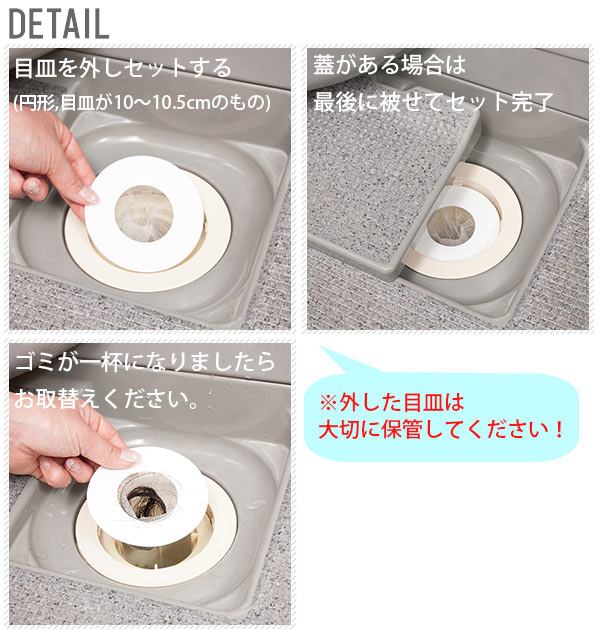 DETAIL

目皿を外しセットする
(円形,目皿が10〜10.5cmのもの)

蓋がある場合は
最後に被せてセット完了

ゴミが一杯になりましたら
お取替えください。

※外した目皿は
大切に保管してください！