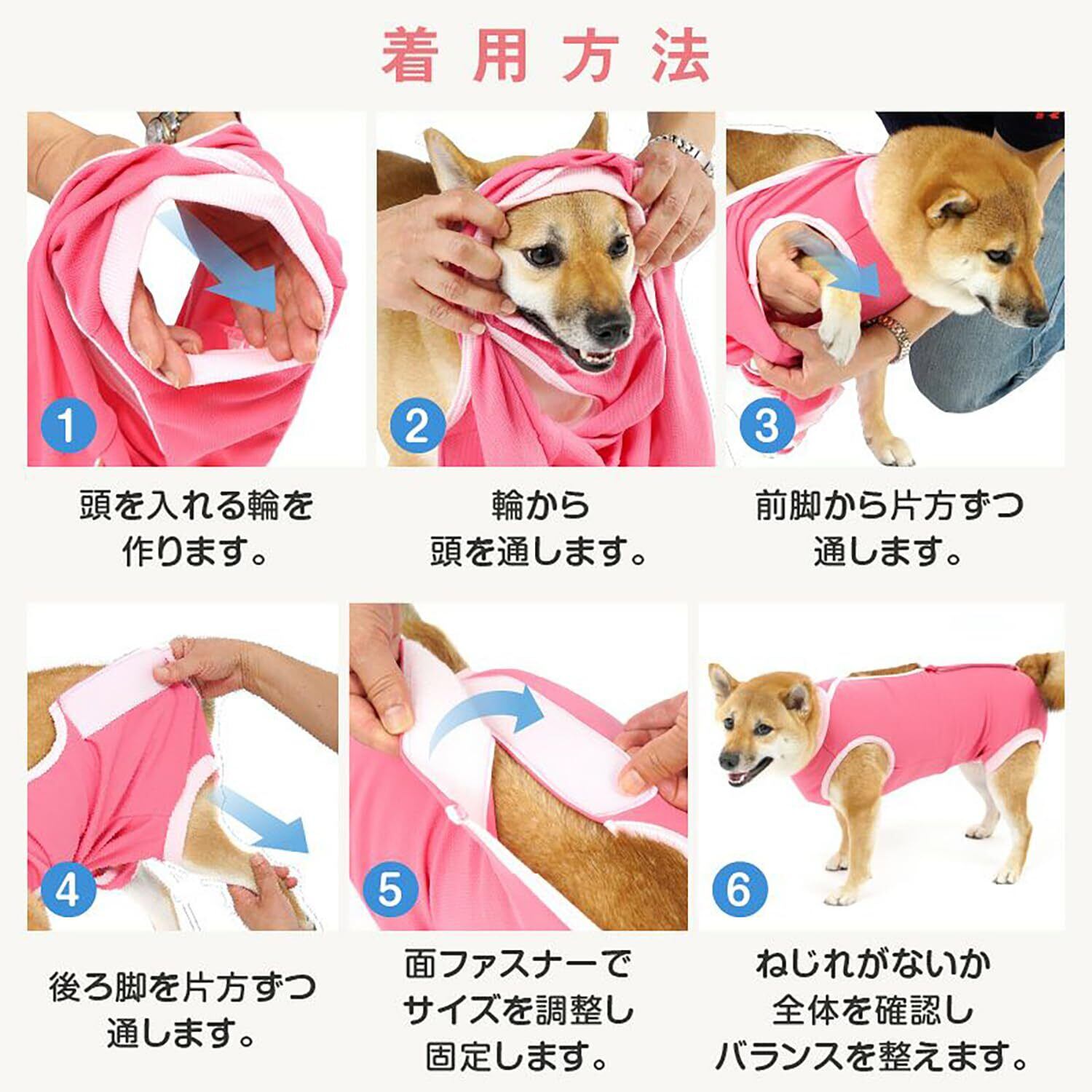 着用方法

1

頭を入れる輪を作ります。

2

輪から頭を通します。

3

前脚から片方ずつ通します。

4

後ろ脚を片方ずつ通します。

5

面ファスナーでサイズを調整し固定します。

6

ねじれがないか全体を確認しバランスを整えます。