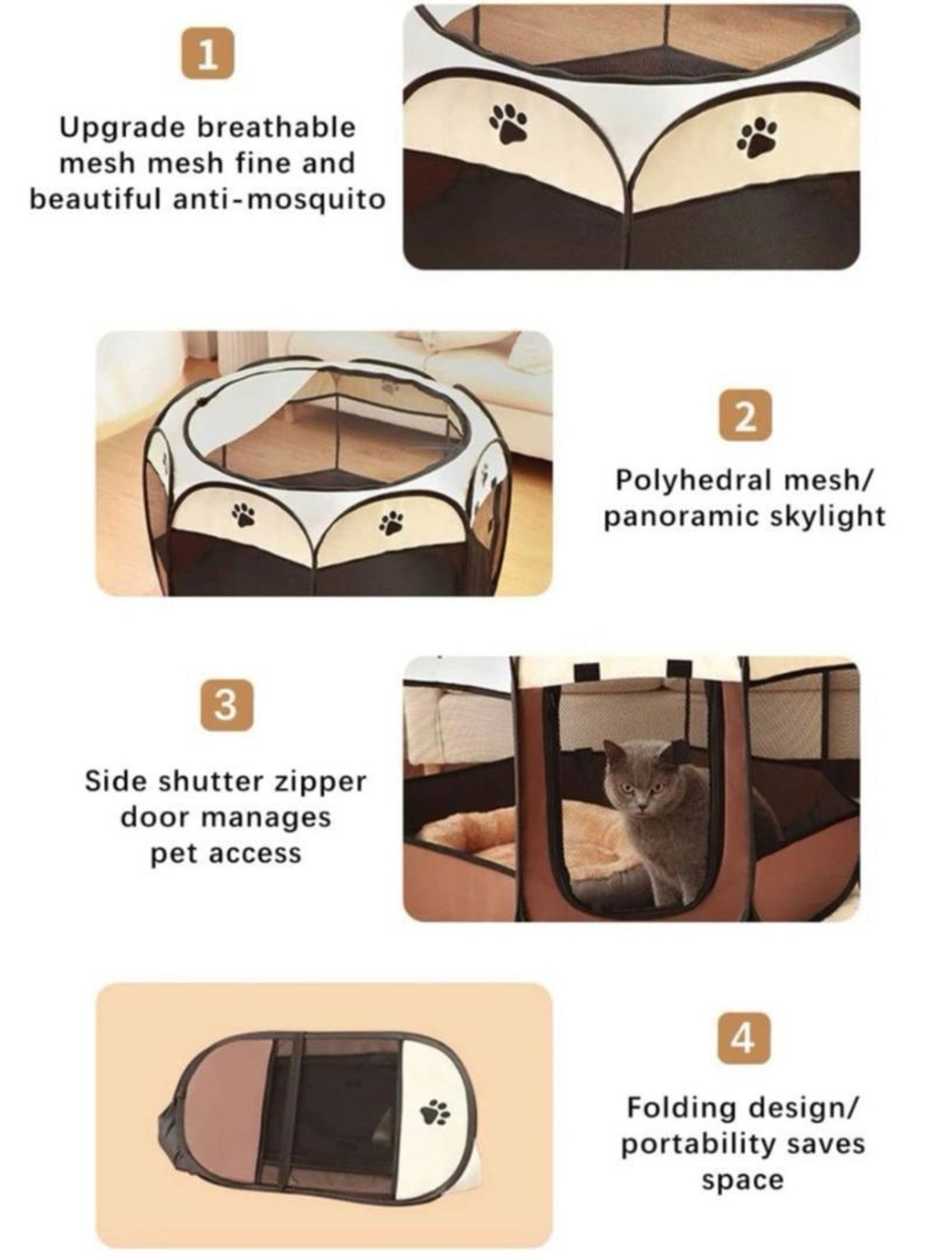 1

Upgrade breathable mesh mesh fine and beautiful anti-mosquito

2

Polyhedral mesh/ panoramic skylight

3

Side shutter zipper door manages pet access

4

Folding design/ portability saves space