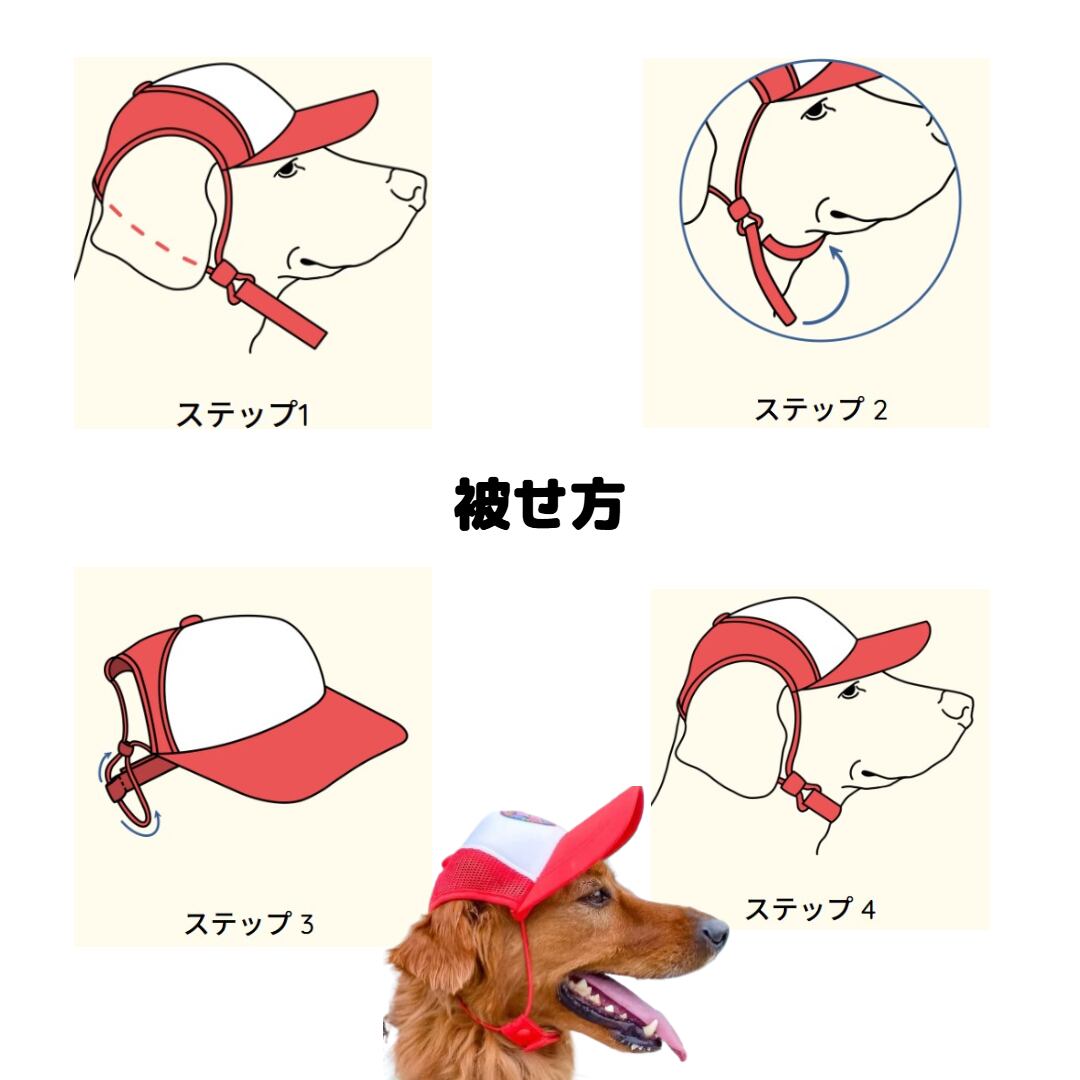 ステップ1

ステップ 2

被せ方

ステップ 3

ステップ 4