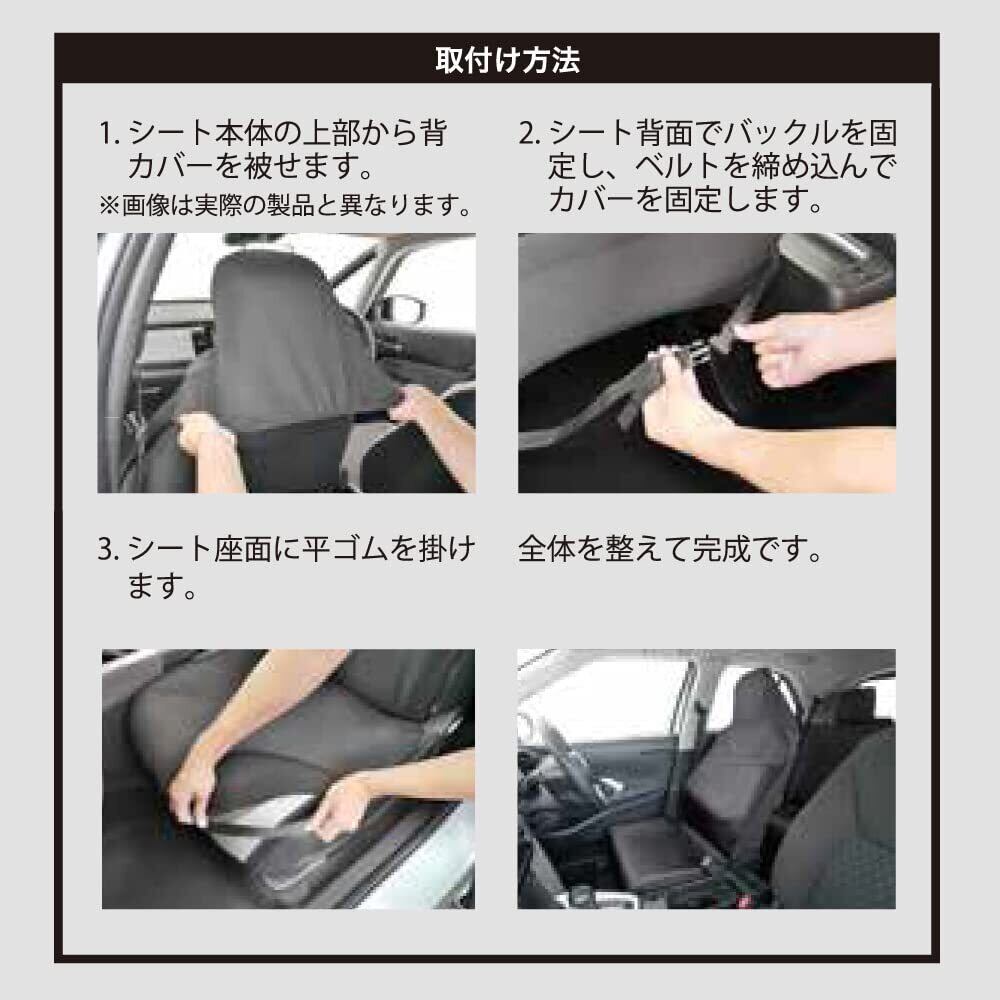 取付け方法

1. シート本体の上部から背カバーを被せます。
※画像は実際の製品と異なります。

2. シート背面でバックルを固定し、ベルトを締め込んでカバーを固定します。

3. シート座面に平ゴムを掛けます。

全体を整えて完成です。