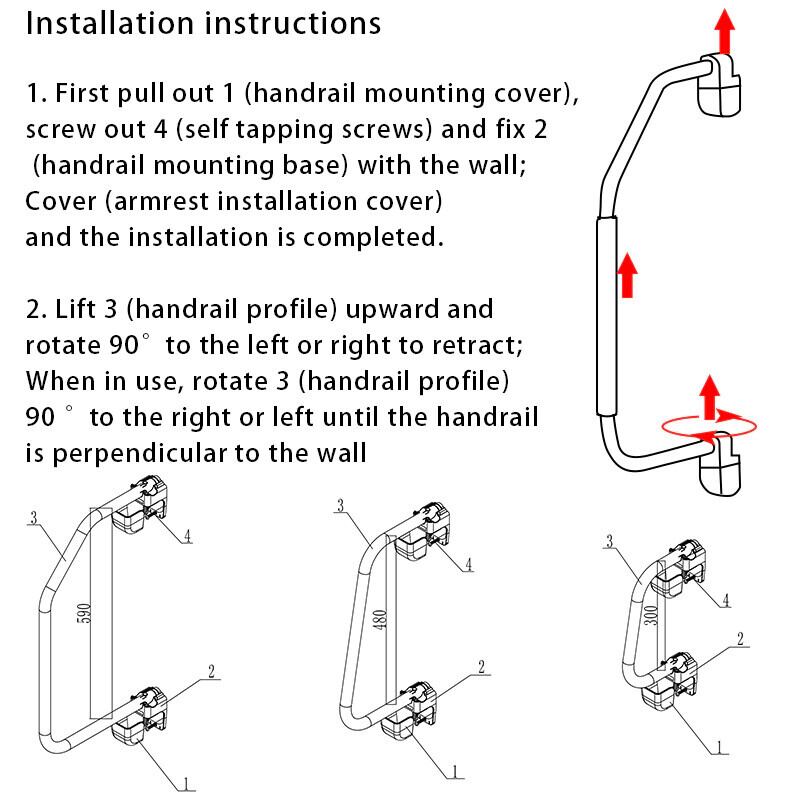 Installation instructions

1. First pull out 1 (handrail mounting cover), screw out 4 (self tapping screws) and fix 2 (handrail mounting base) with the wall; Cover (armrest installation cover) and the installation is completed.

2. Lift 3 (handrail profile) upward and rotate 90° to the left or right to retract; When in use, rotate 3 (handrail profile) 90 ° to the right or left until the handrail is perpendicular to the wall

3
4
590
2
1

3
4
480
2
1

3
4
300
2
1