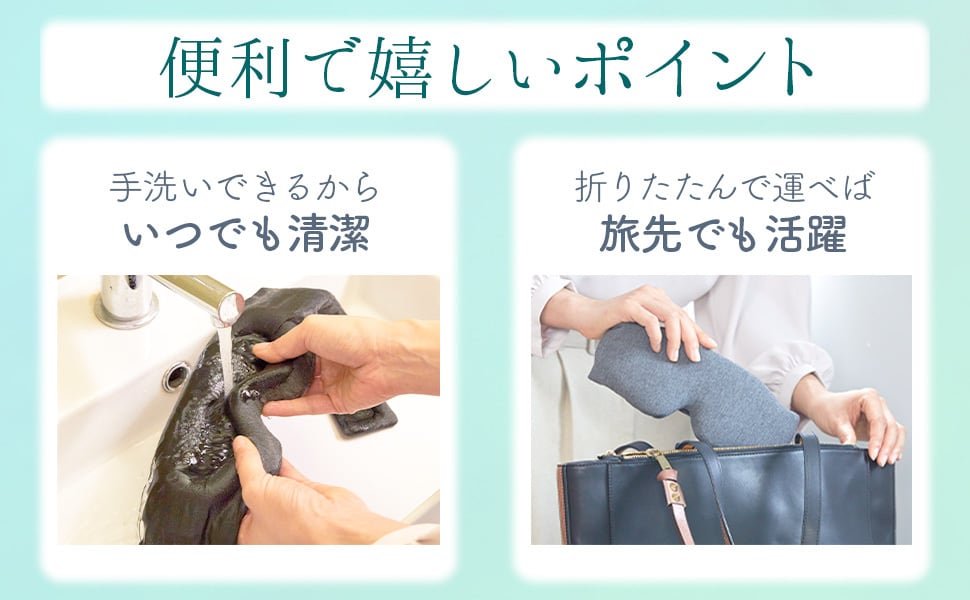 便利で嬉しいポイント

手洗いできるから
いつでも清潔

折りたたんで運べば
旅先でも活躍