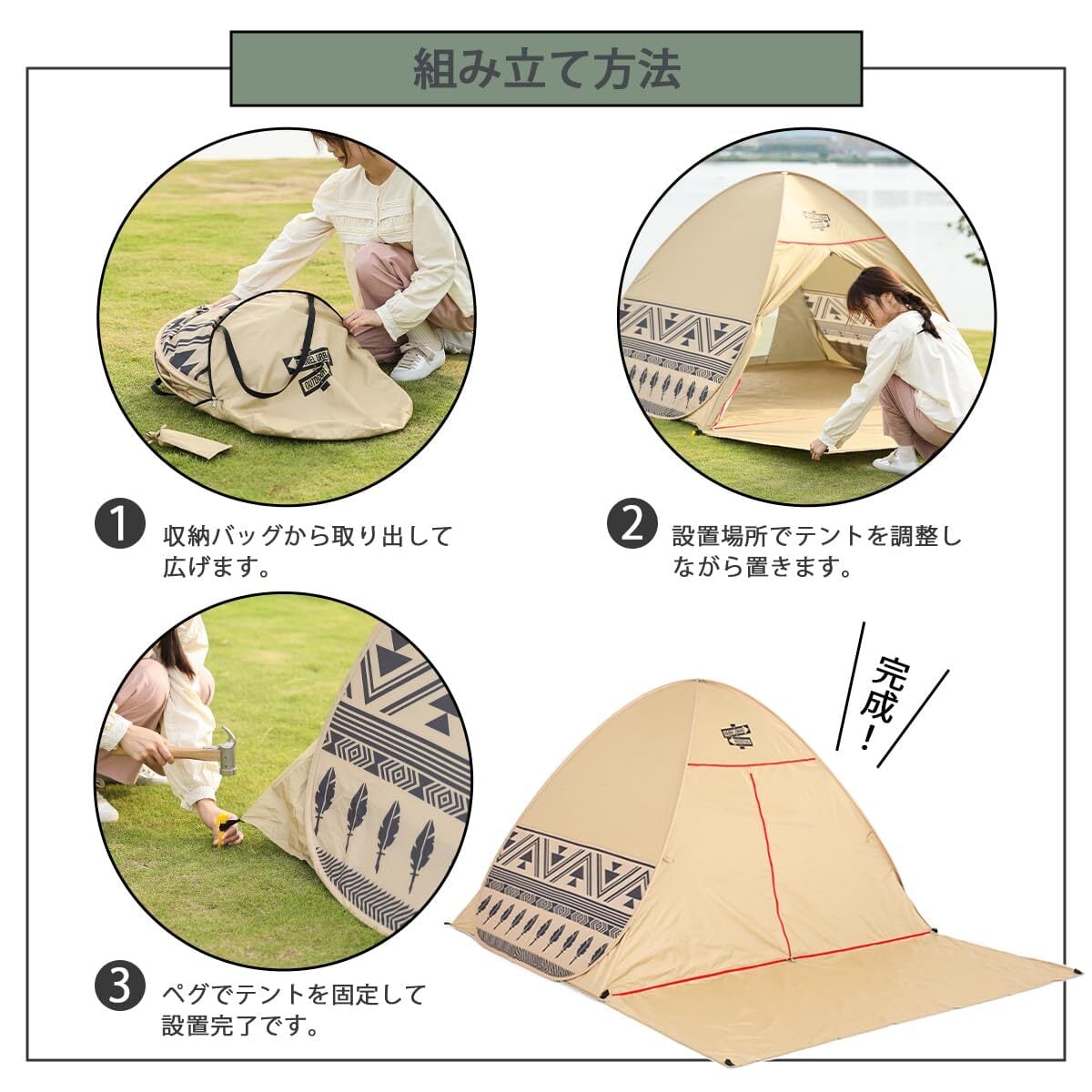 組み立て方法

1 収納バッグから取り出して広げます。

2 設置場所でテントを調整しながら置きます。

3 ペグでテントを固定して設置完了です。

完成!