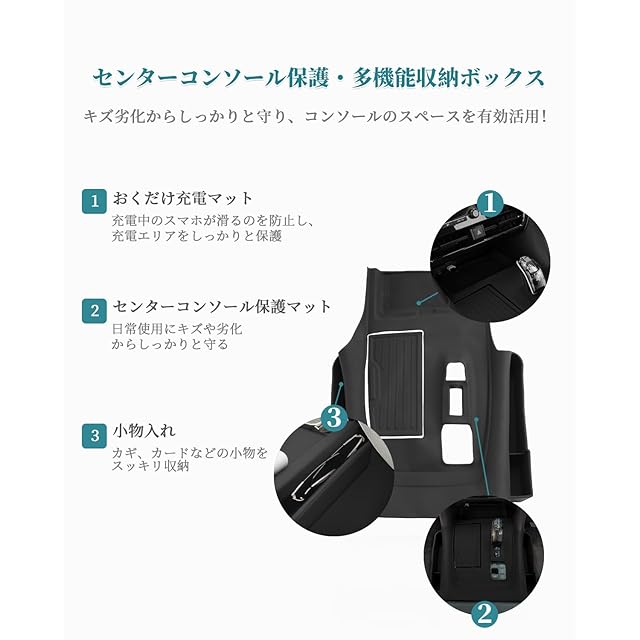 センターコンソール保護・多機能収納ボックス

キズ劣化からしっかりと守り、コンソールのスペースを有効活用!

1 おくだけ充電マット
充電中のスマホが滑るのを防止し、充電エリアをしっかりと保護

2 センターコンソール保護マット
日常使用にキズや劣化からしっかりと守る

3 小物入れ
カギ、カードなどの小物をスッキリ収納

1

3

2