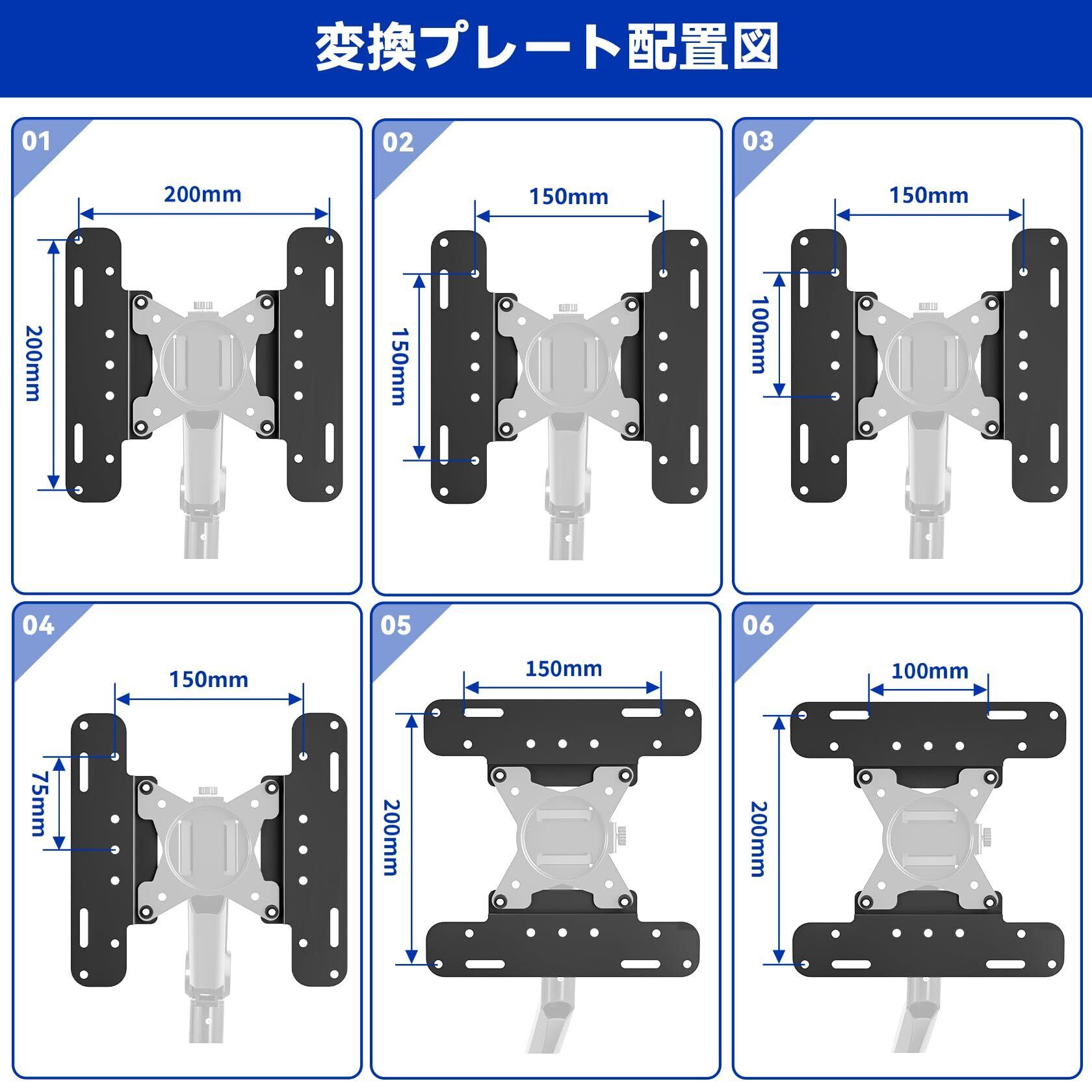 変換プレート配置図

01
200mm
200mm

02
150mm
150mm

03
150mm
100mm

04
150mm
75mm

05
150mm
200mm

06
100mm
200mm