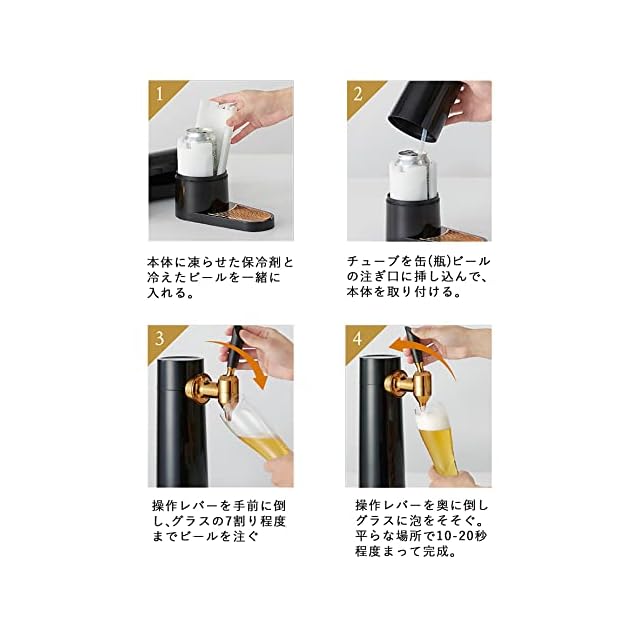 1

本体に凍らせた保冷剤と冷えたビールを一緒に入れる。

2

チューブを缶(瓶)ビールの注ぎ口に挿し込んで、本体を取り付ける。

3

操作レバーを手前に倒し、グラスの7割り程度までビールを注ぐ

4

操作レバーを奥に倒しグラスに泡をそそぐ。平らな場所で10-20秒程度まって完成。