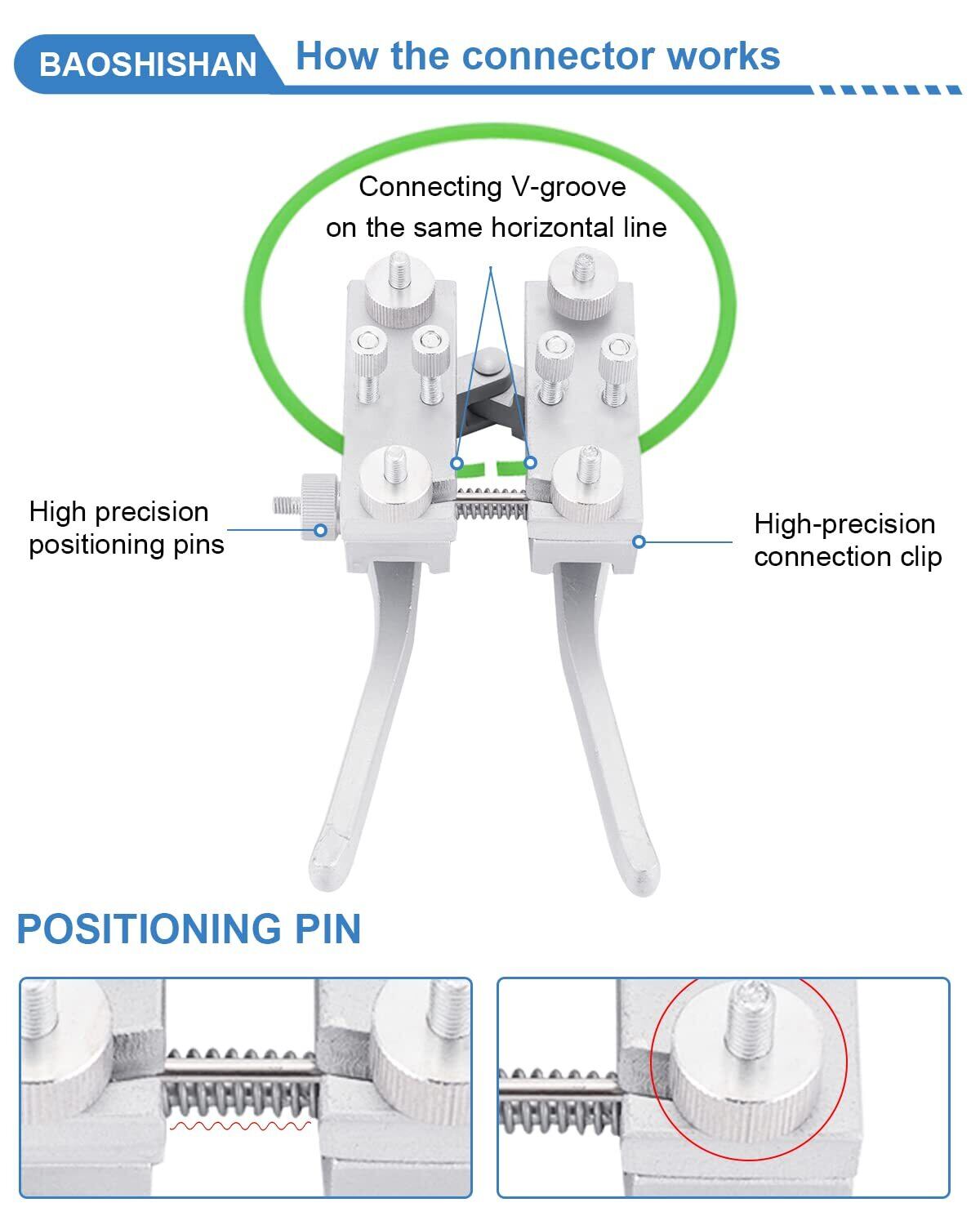 BAOSHISHAN How the connector works

Connecting V-groove on the same horizontal line

High precision positioning pins

High-precision connection clip

POSITIONING PIN