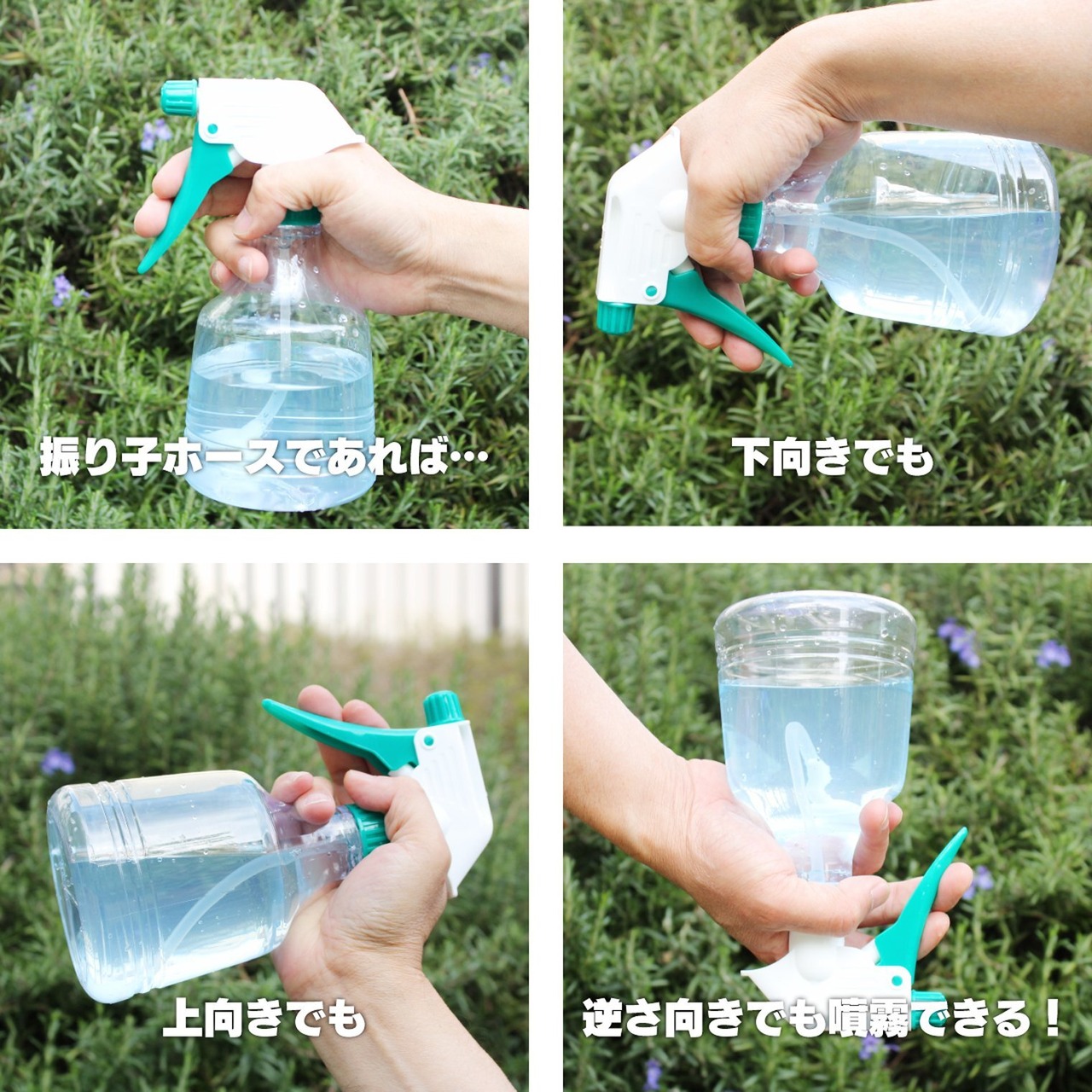 振り子ホースであれば…

下向きでも

上向きでも

逆さ向きでも噴霧できる！