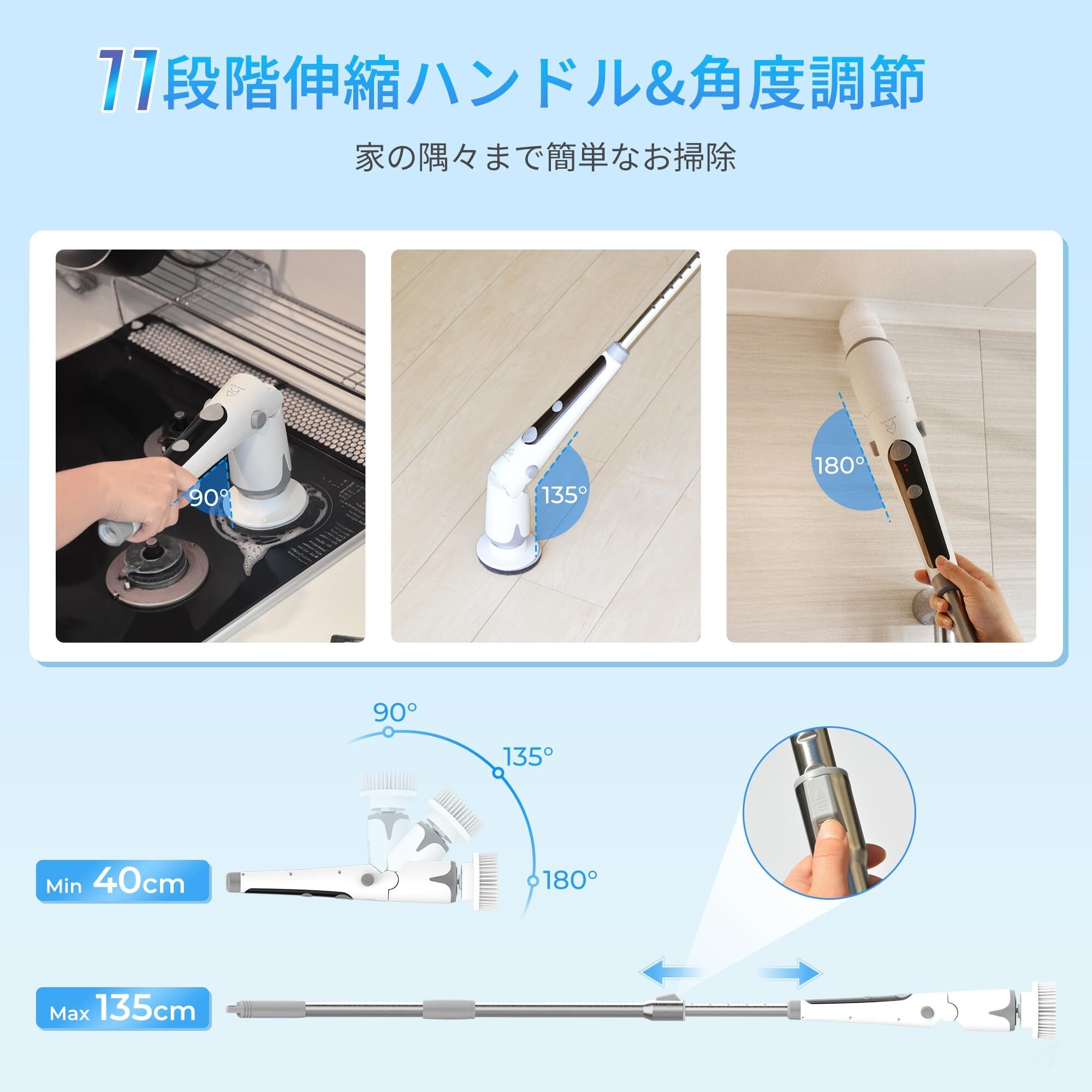 11段階伸縮ハンドル&角度調節

家の隅々まで簡単なお掃除

90°

135°

180°

90°

135°

180°

Min 40cm

Max 135cm