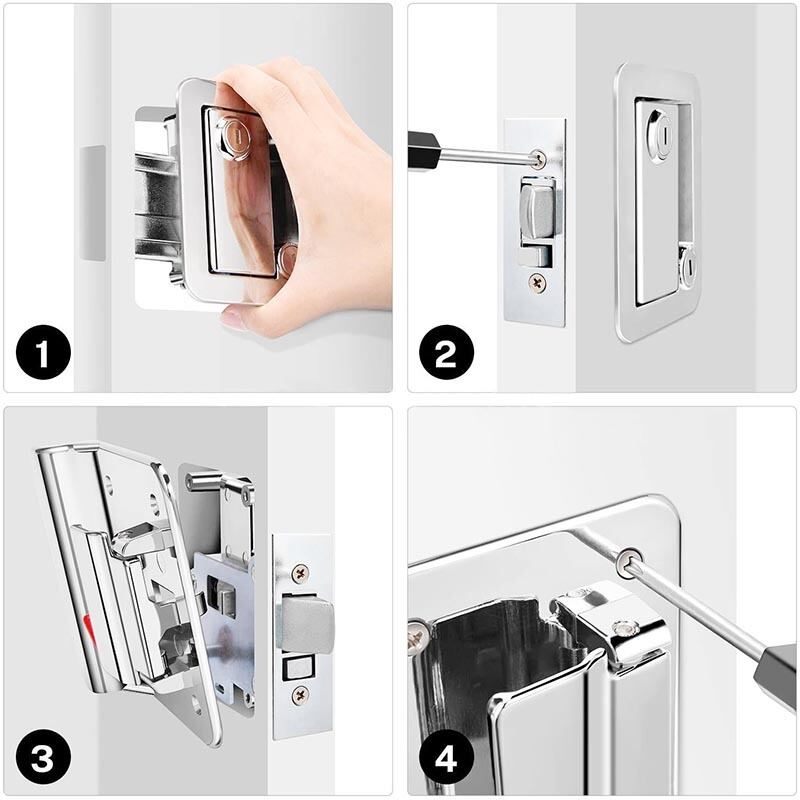 1

2

3

4