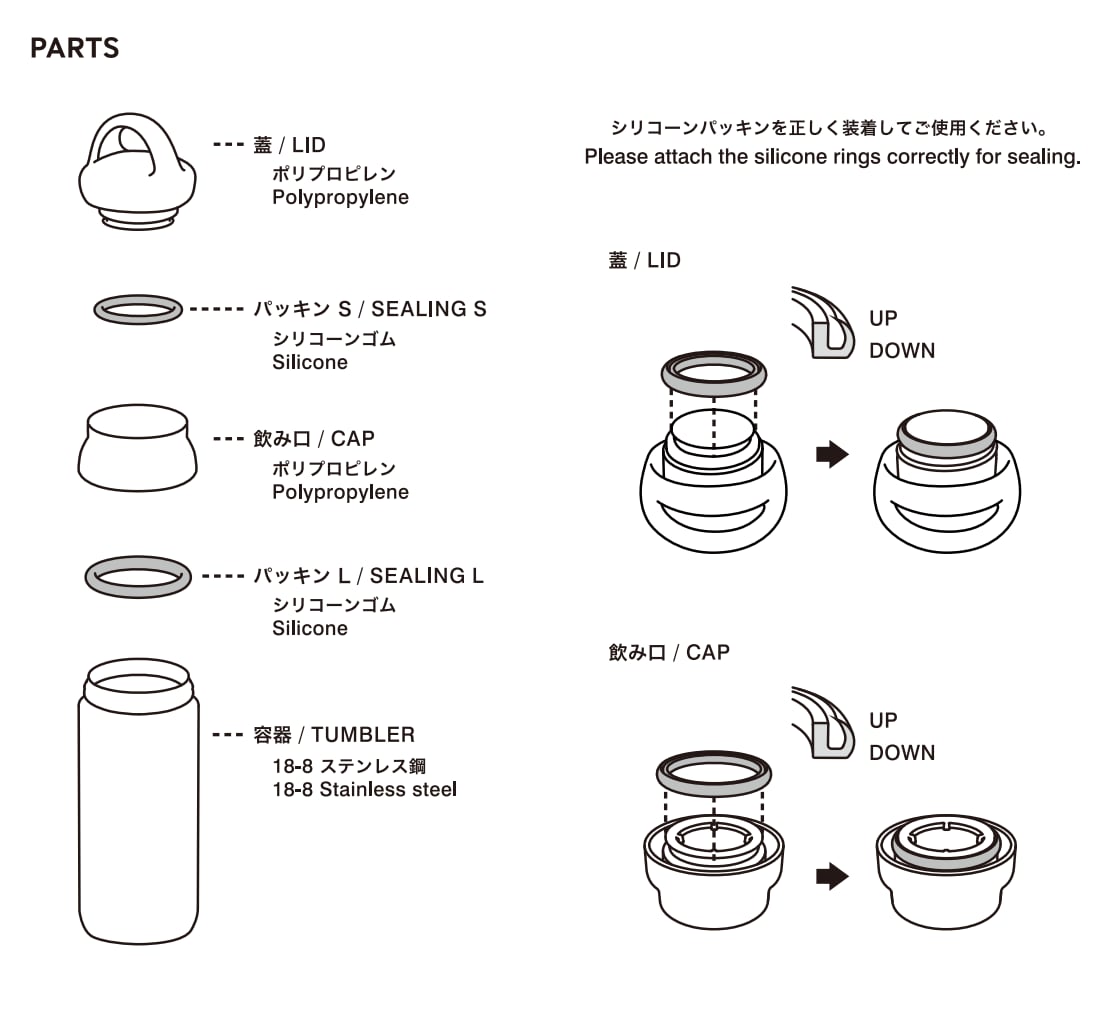 PARTS

蓋 / LID
ポリプロピレン
Polypropylene

パッキン S / SEALING S
シリコーンゴム
Silicone

飲み口 / CAP
ポリプロピレン
Polypropylene

パッキン L / SEALING L
シリコーンゴム
Silicone

容器 / TUMBLER
18-8 ステンレス鋼
18-8 Stainless steel

シリコーンパッキンを正しく装着してご使用ください。
Please attach the silicone rings correctly for sealing.

蓋 / LID

UP
DOWN

飲み口 / CAP

UP
DOWN